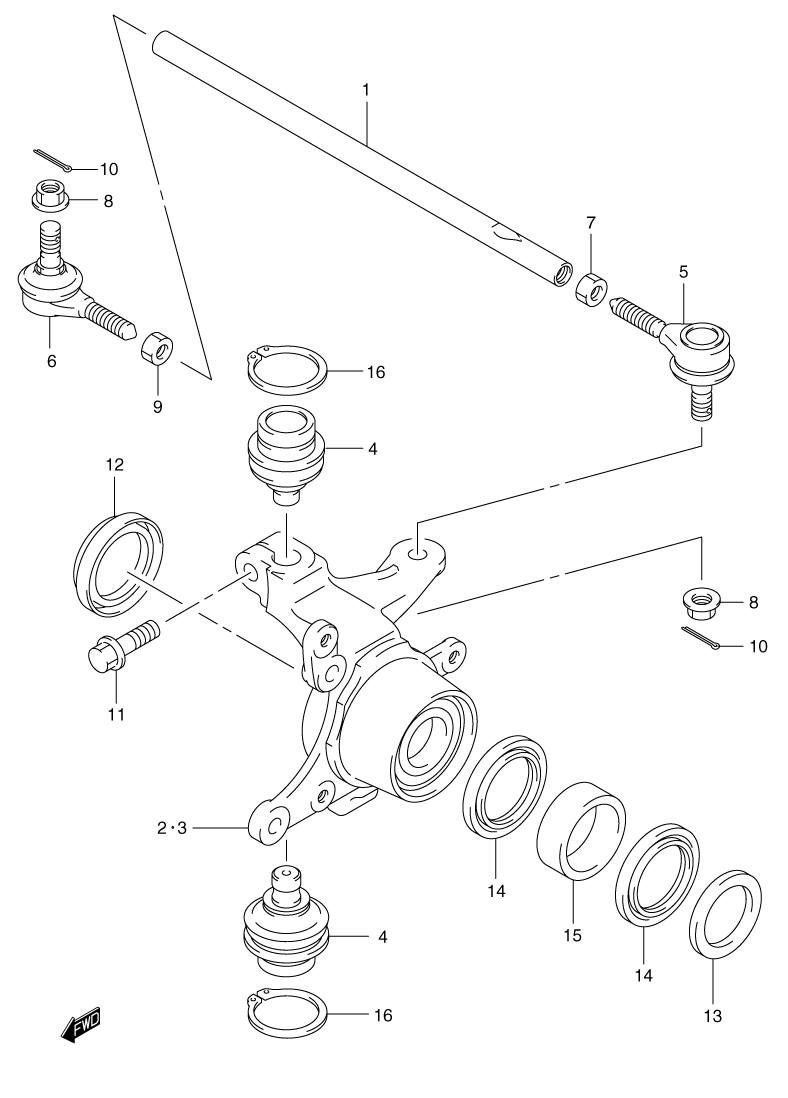 1
10
8
7
5
6
9
16
4
12
8
10
11
2·3
14
15
14
13
4
16
FWD