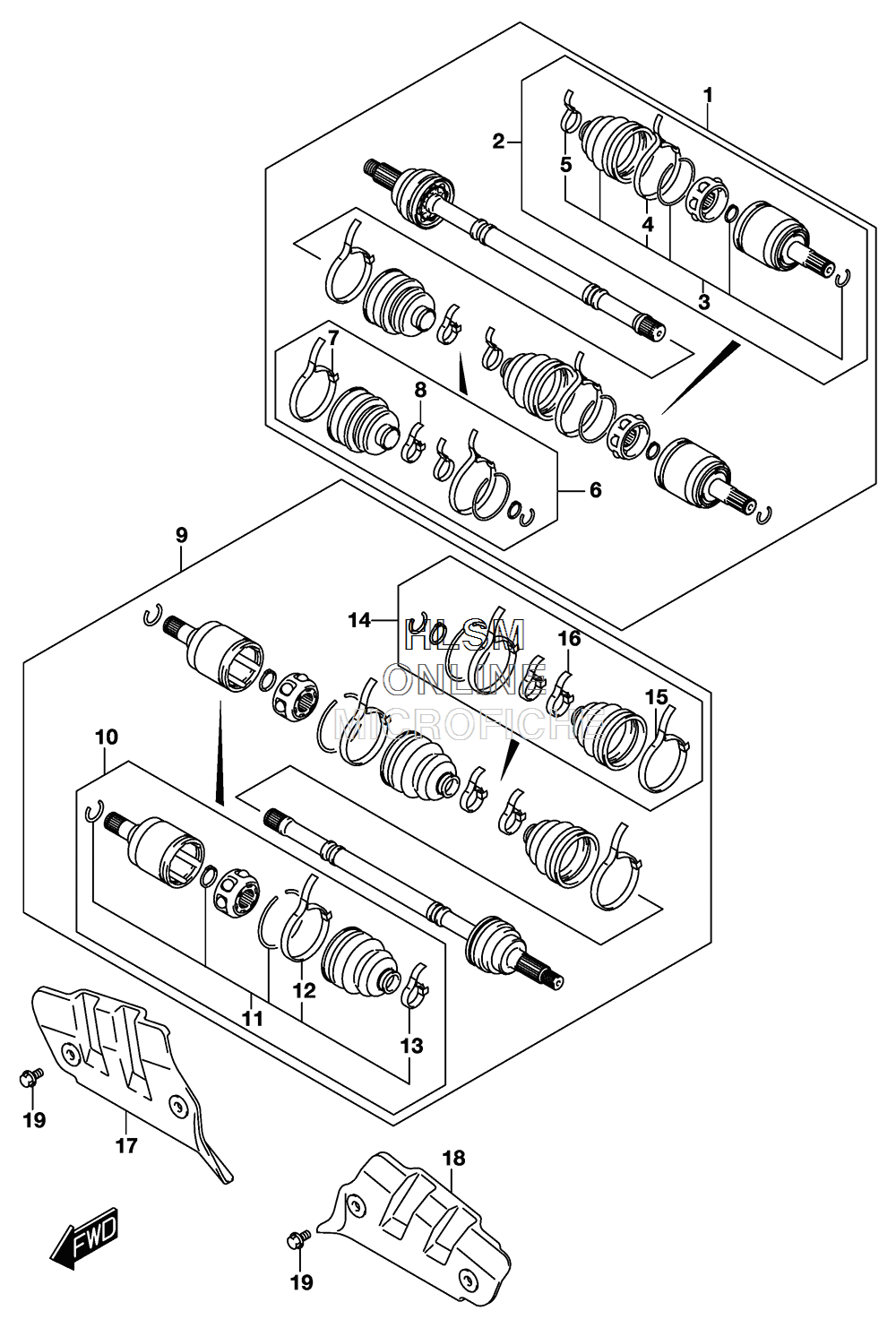 1
2
5
4
3
7
8
6
9
14
HLSM
ONLINE
MICROFICHE
16
15
10
12
11
13
19
17
18
FWD
19