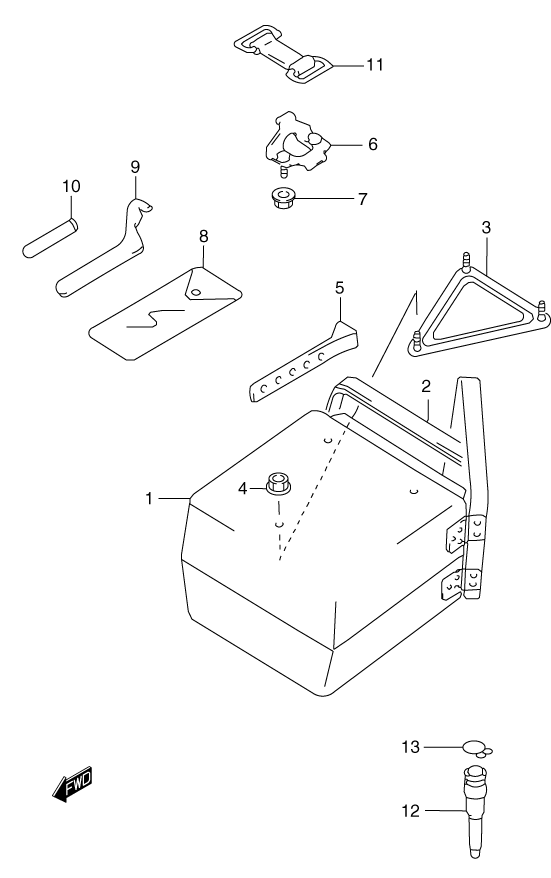 11
6
9
10
7
8
3
5
2
1
4
13
FWD
12