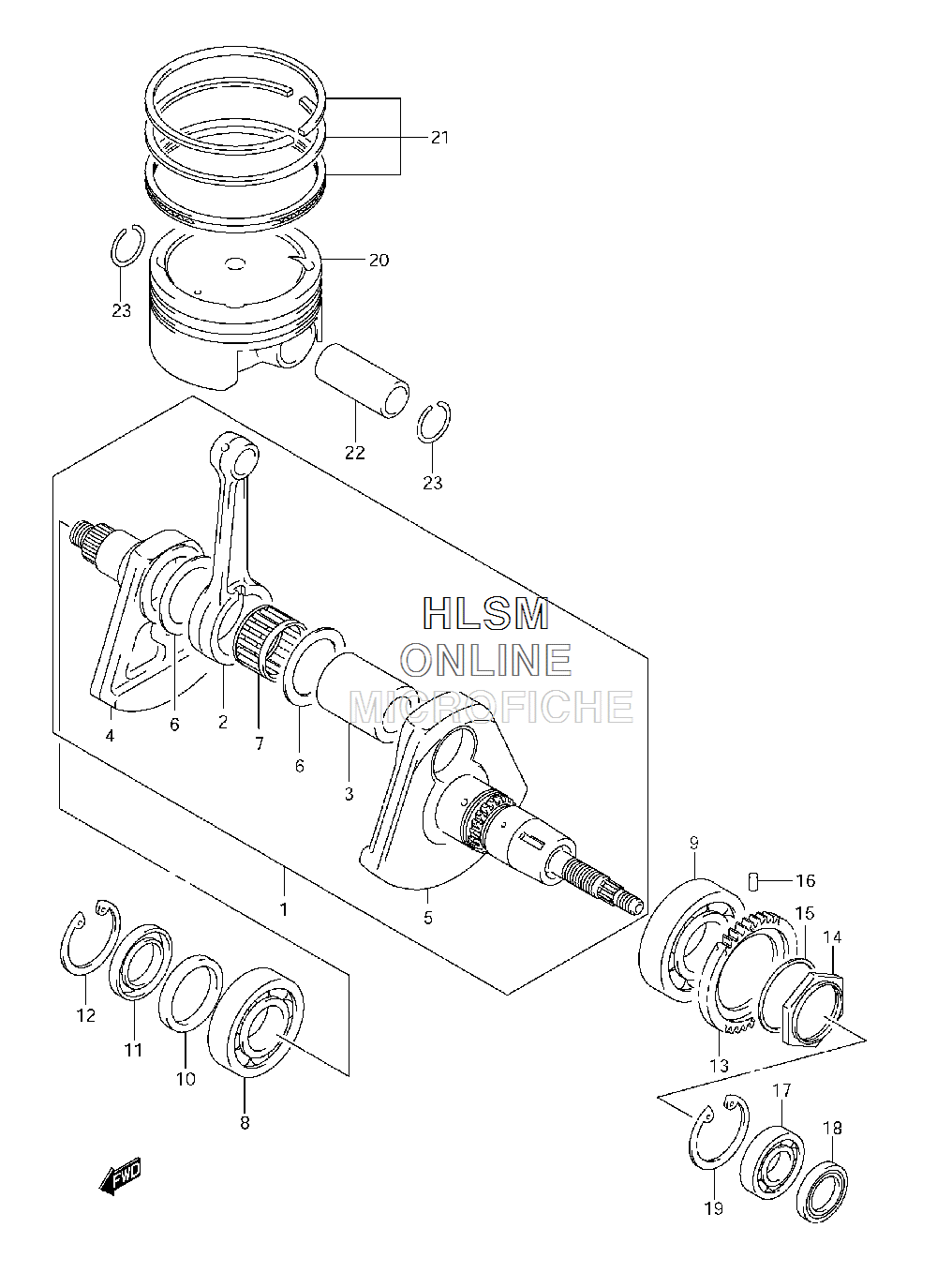 21
20
23
22
23
HLSM
ONLINE
MICROFICHE
4
6
2
7
6
3
5
1
9
16
15
14
13
12
11
10
8
17
18
19
FWD