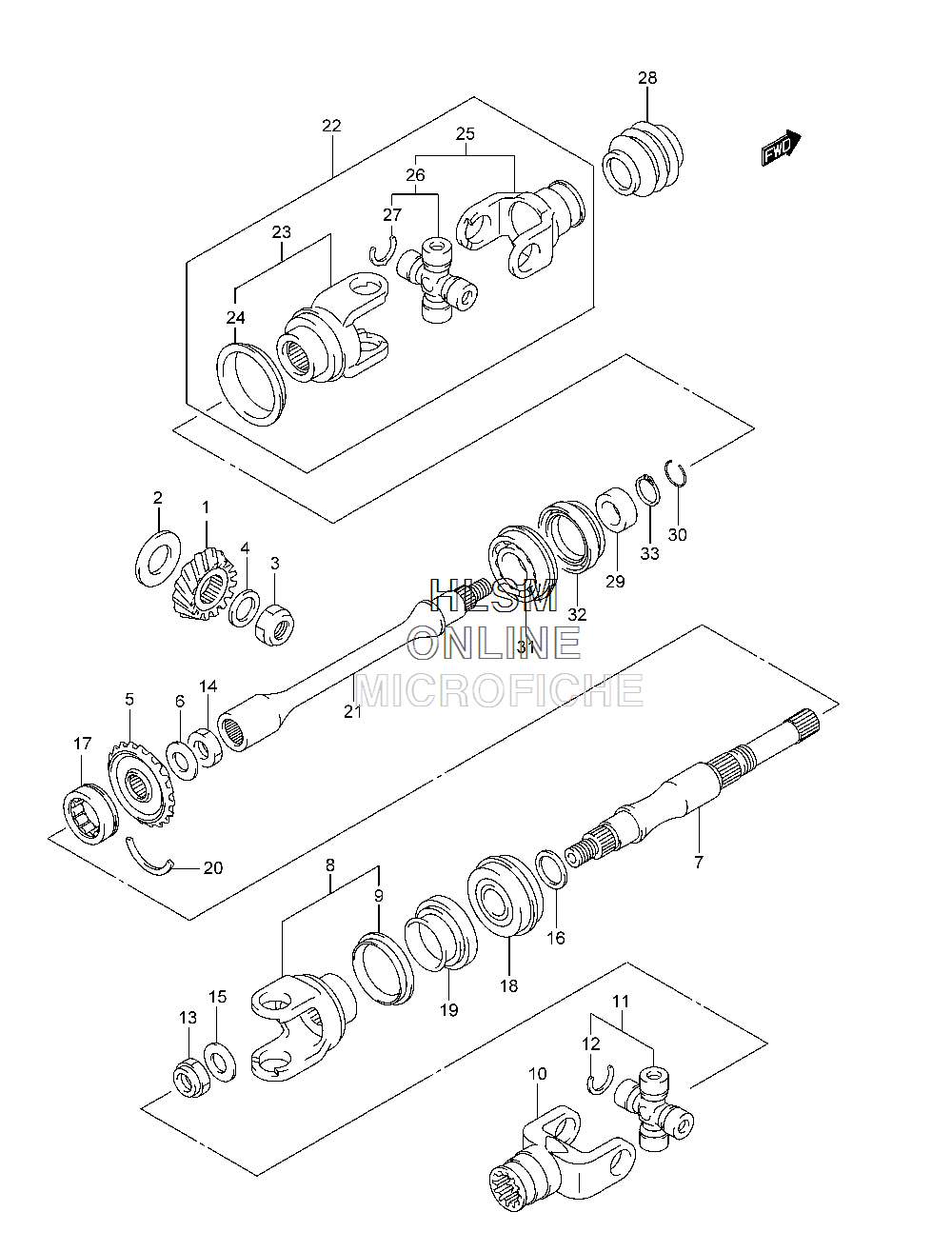 28
FWD
22
25
26
27
23
24
2
1
4
3
30
33
29
32
31
HLSM
ONLINE
MICROFICHE
21
5
6
14
17
20
7
8
9
16
18
19
15
13
11
12
10