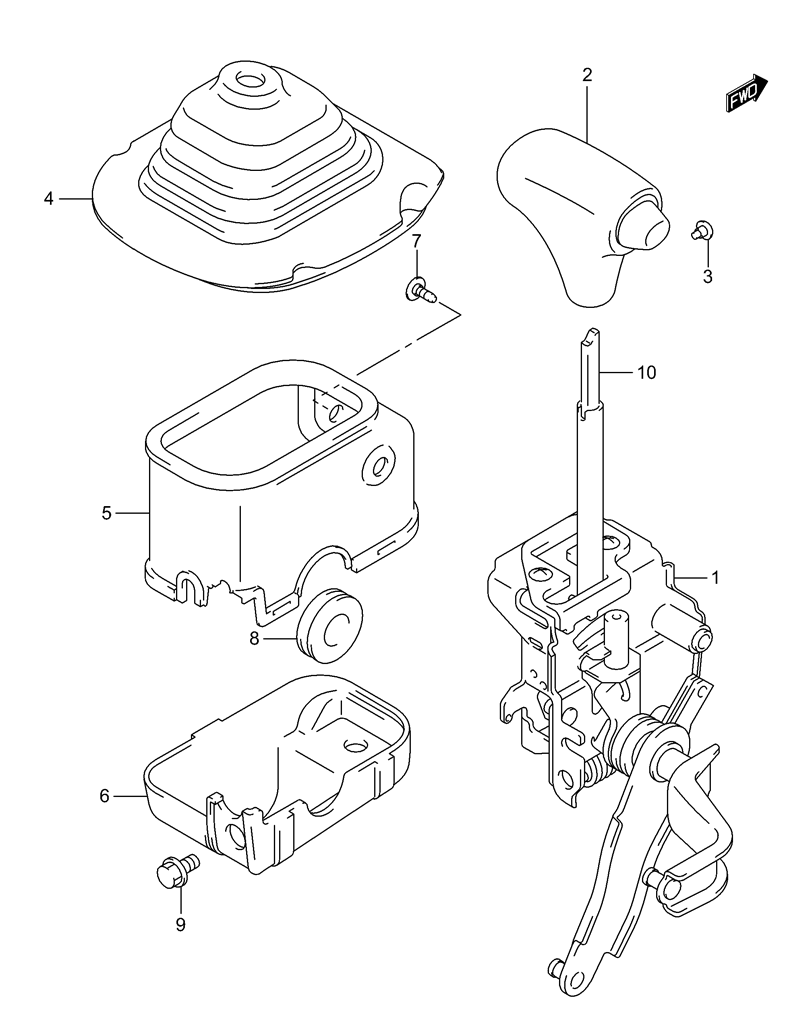 2

FWD

4

7

3

10

5

1

8

6

9