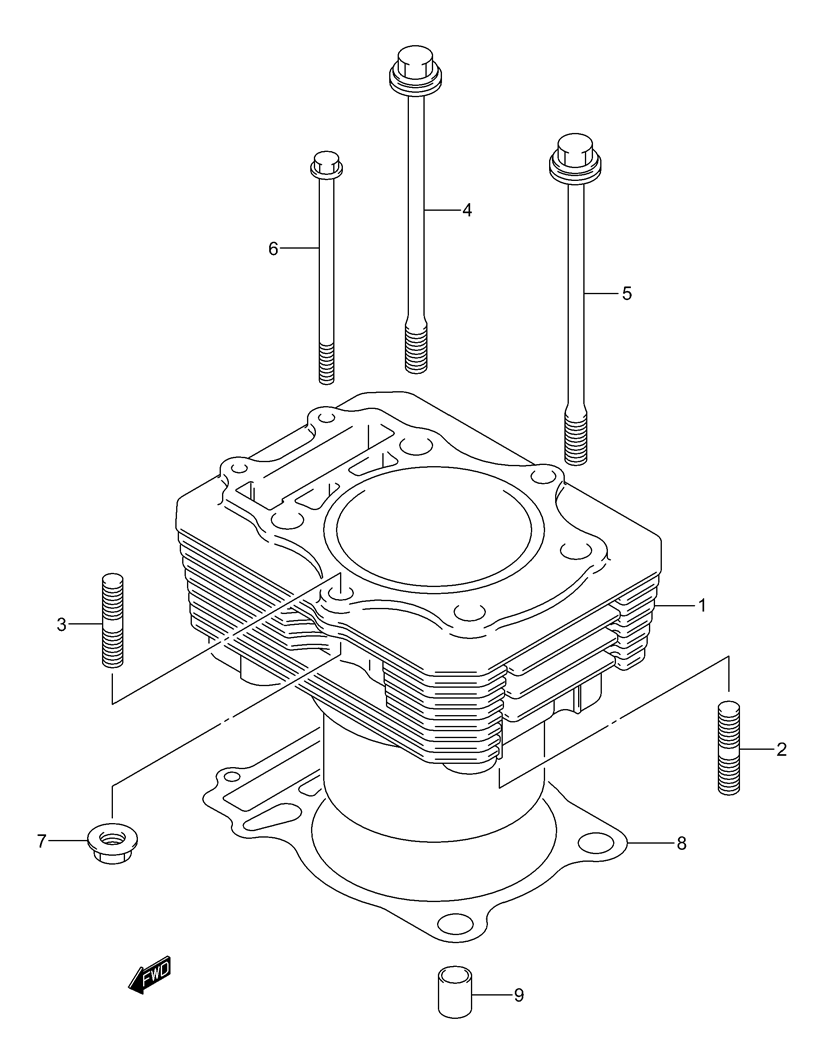 4
6
5
1
3
2
7
8
FWD
9