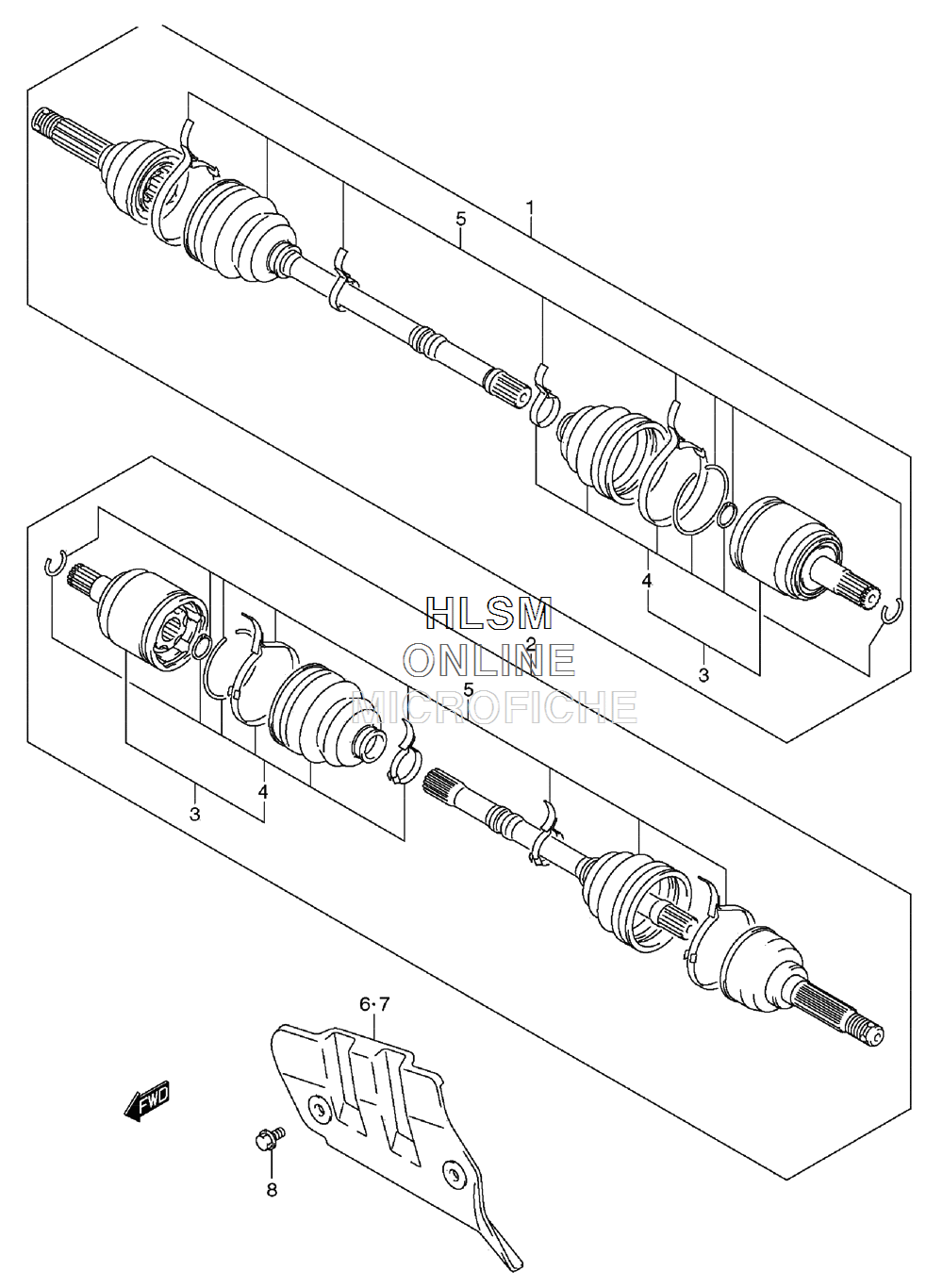 5
1
4
3
HLSM
ONLINE
MICROFICHE
2
5
3
4
6·7
FWD
8