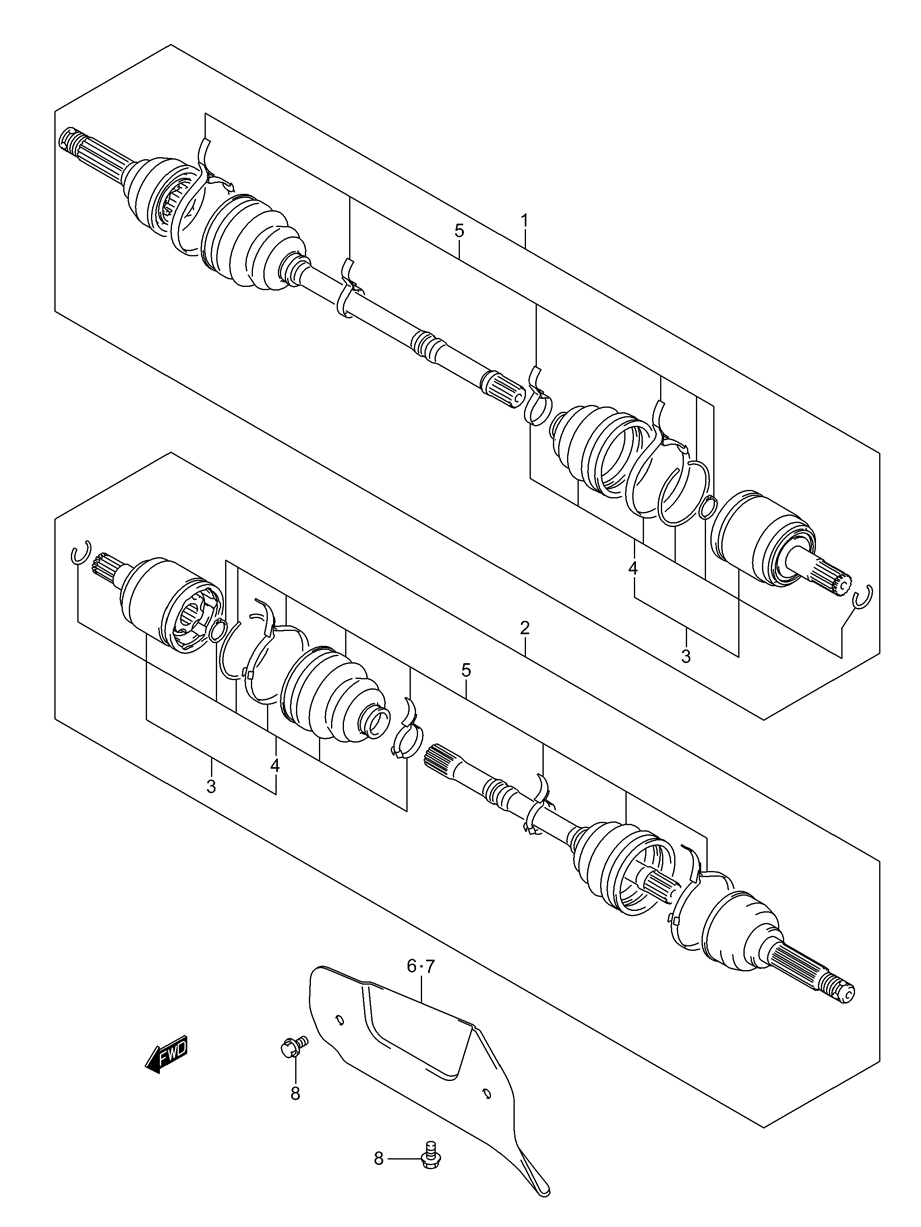 5
1
4
3
2
5
3
4
6·7
FWD
8
8