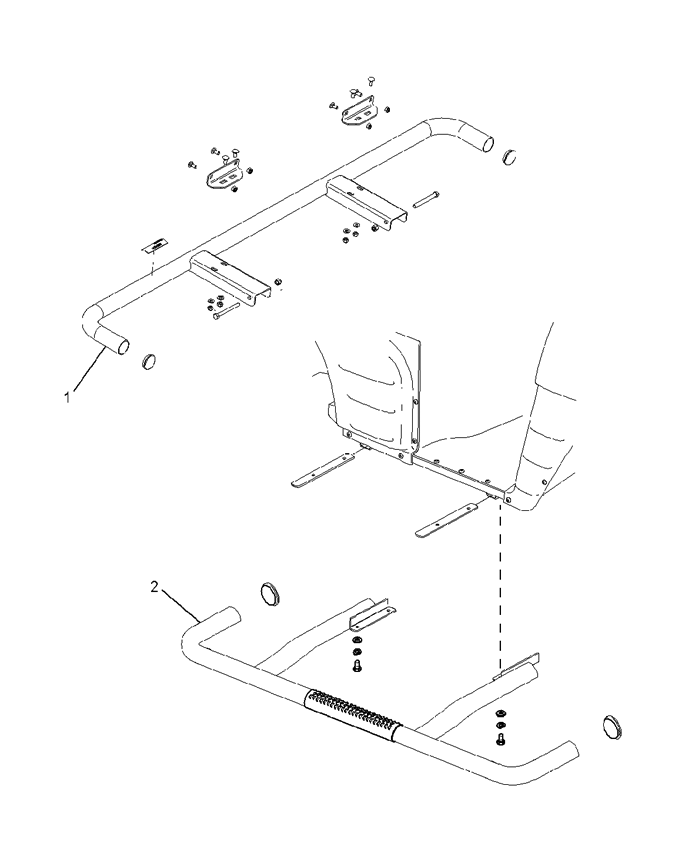 1

2