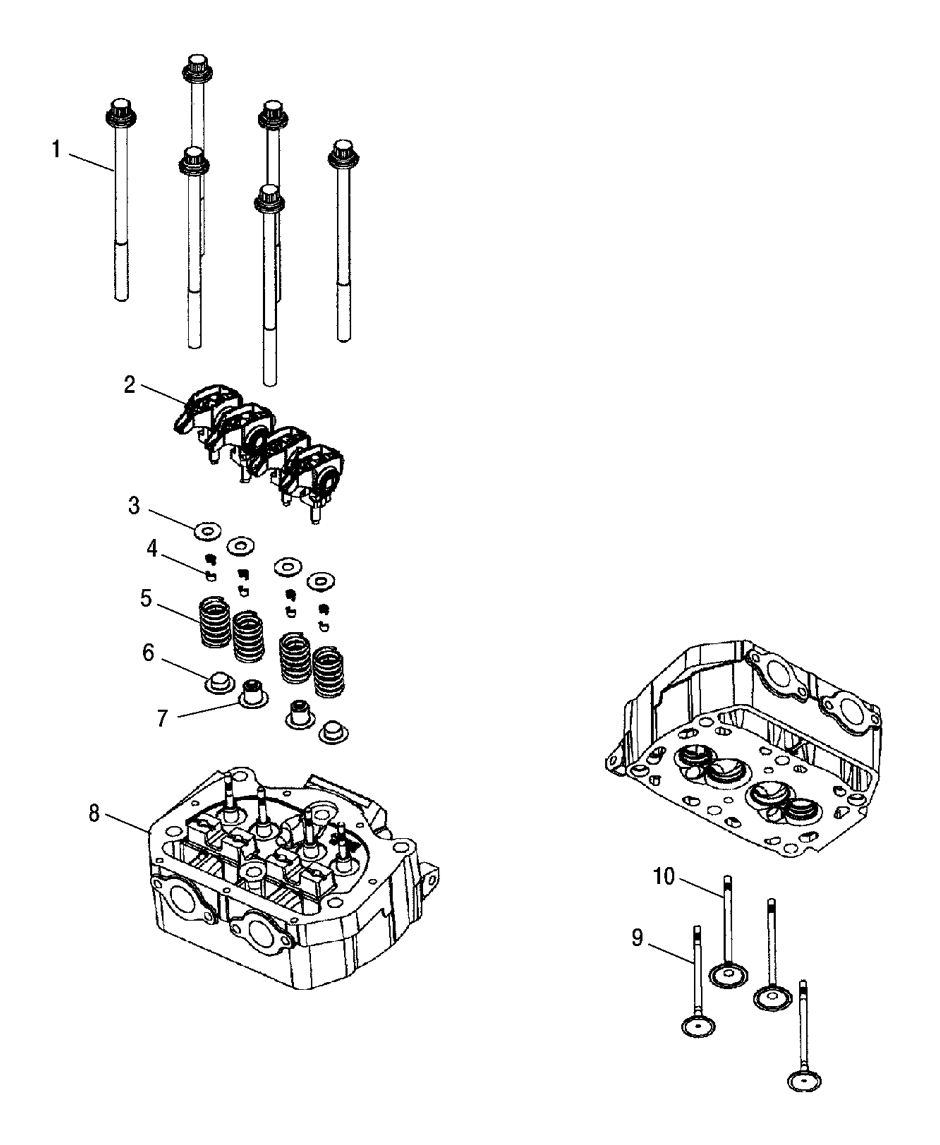 1
2
3
4
5
6
7
8
10
9