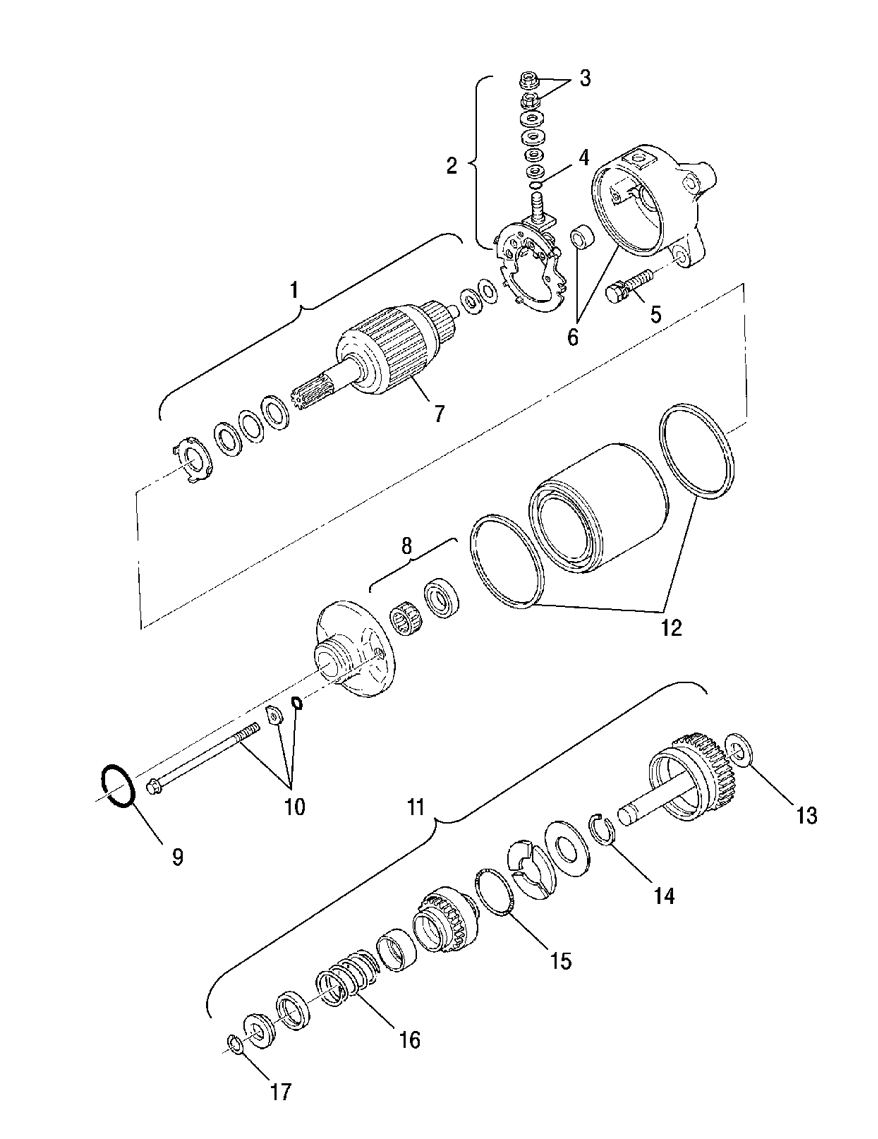 3
2
4
1
6
5
7
8
12
10
9
11
13
14
15
16
17