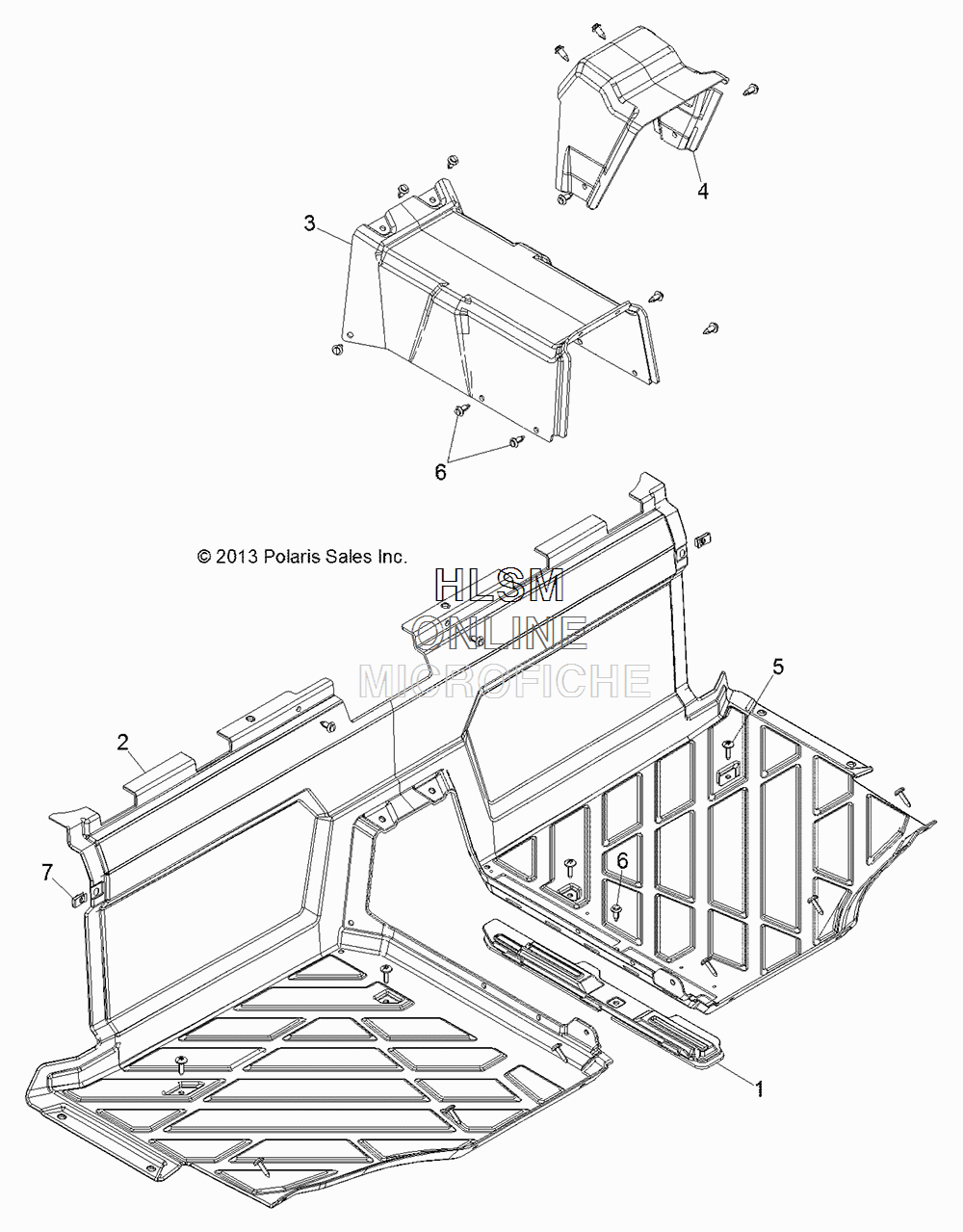 4

3

6

© 2013 Polaris Sales Inc.

HLSM
ONLINE
MICROFICHE

5

2

7

6

1