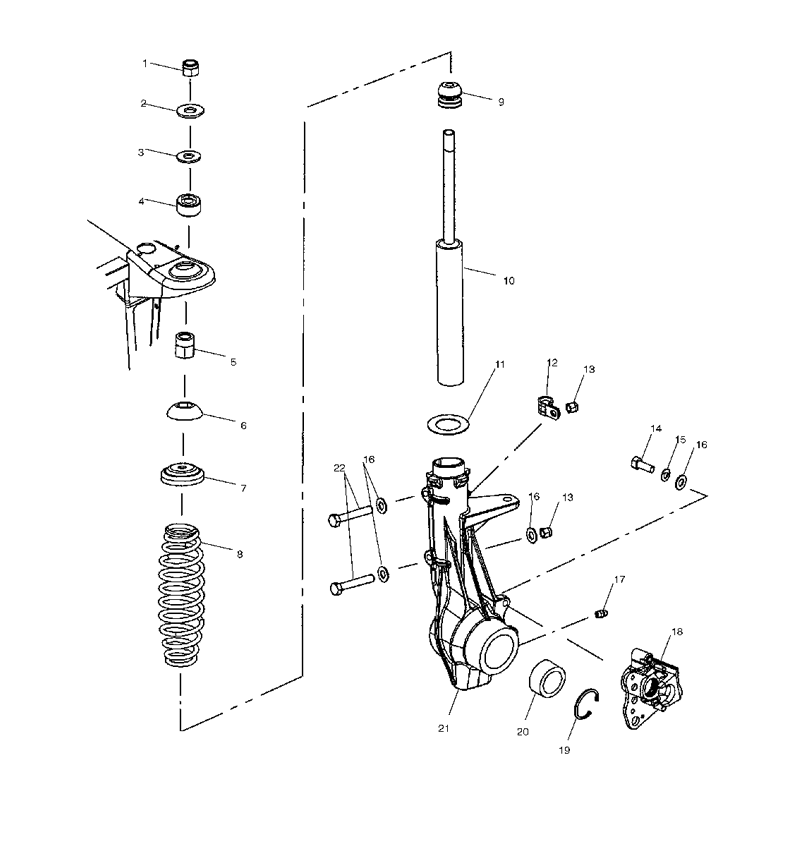 1
2
3
4
5
6
7
8
9
10
11
12
13
14
15
16
22
16
16
13
17
18
21
20
19