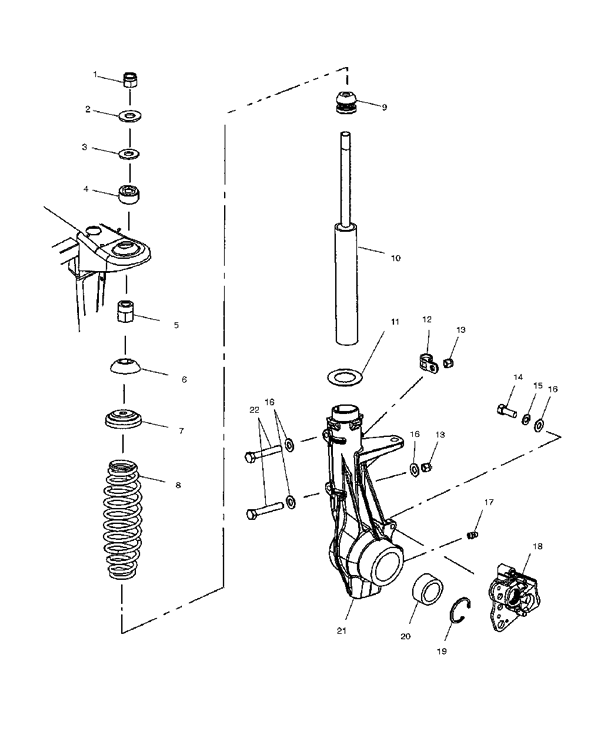 1
2
3
4
5
6
7
8
9
10
11
12
13
14
15
16
22
16
16
13
17
18
21
20
19