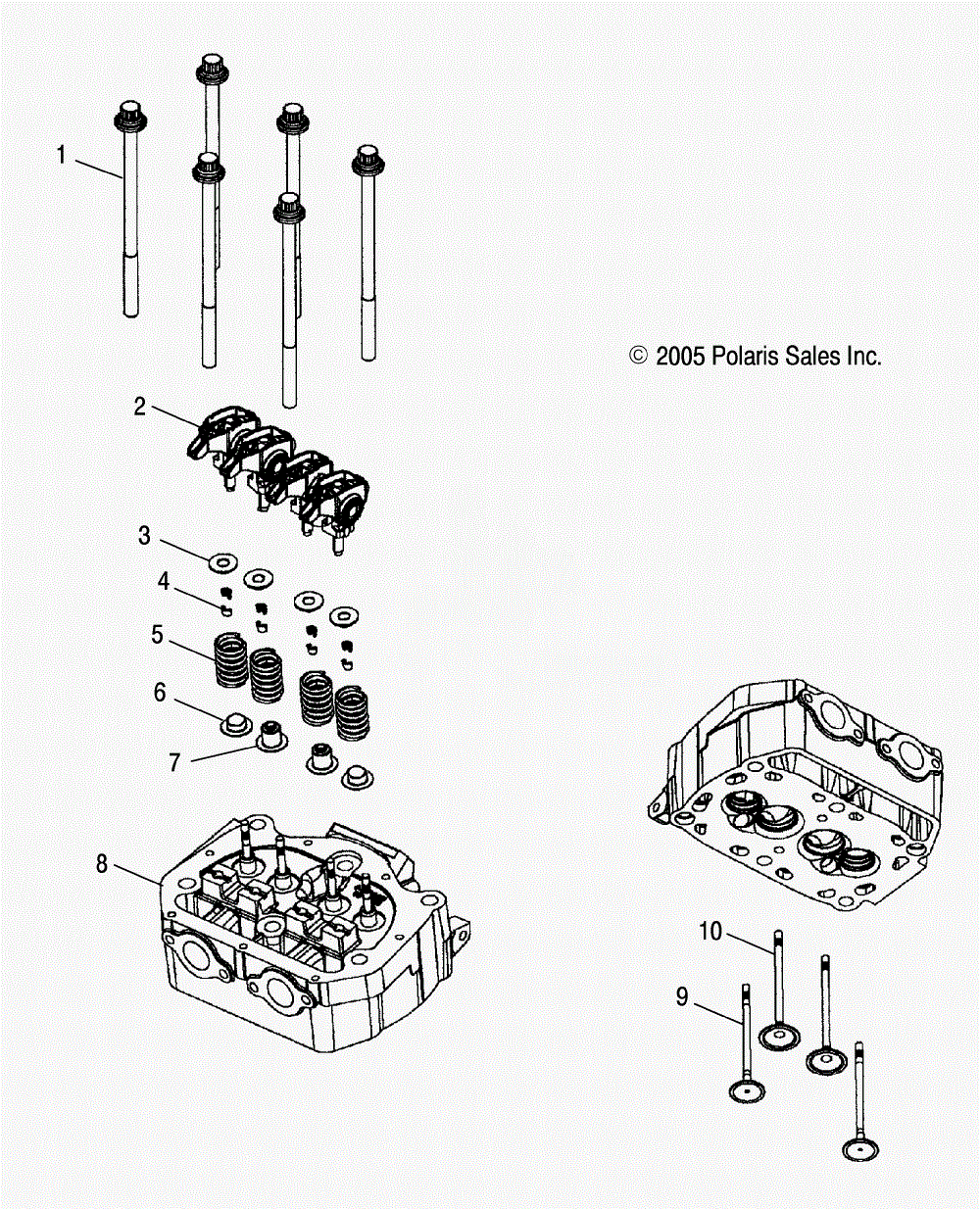 1

© 2005 Polaris Sales Inc.

2

3

4

5

6

7

8

10

9