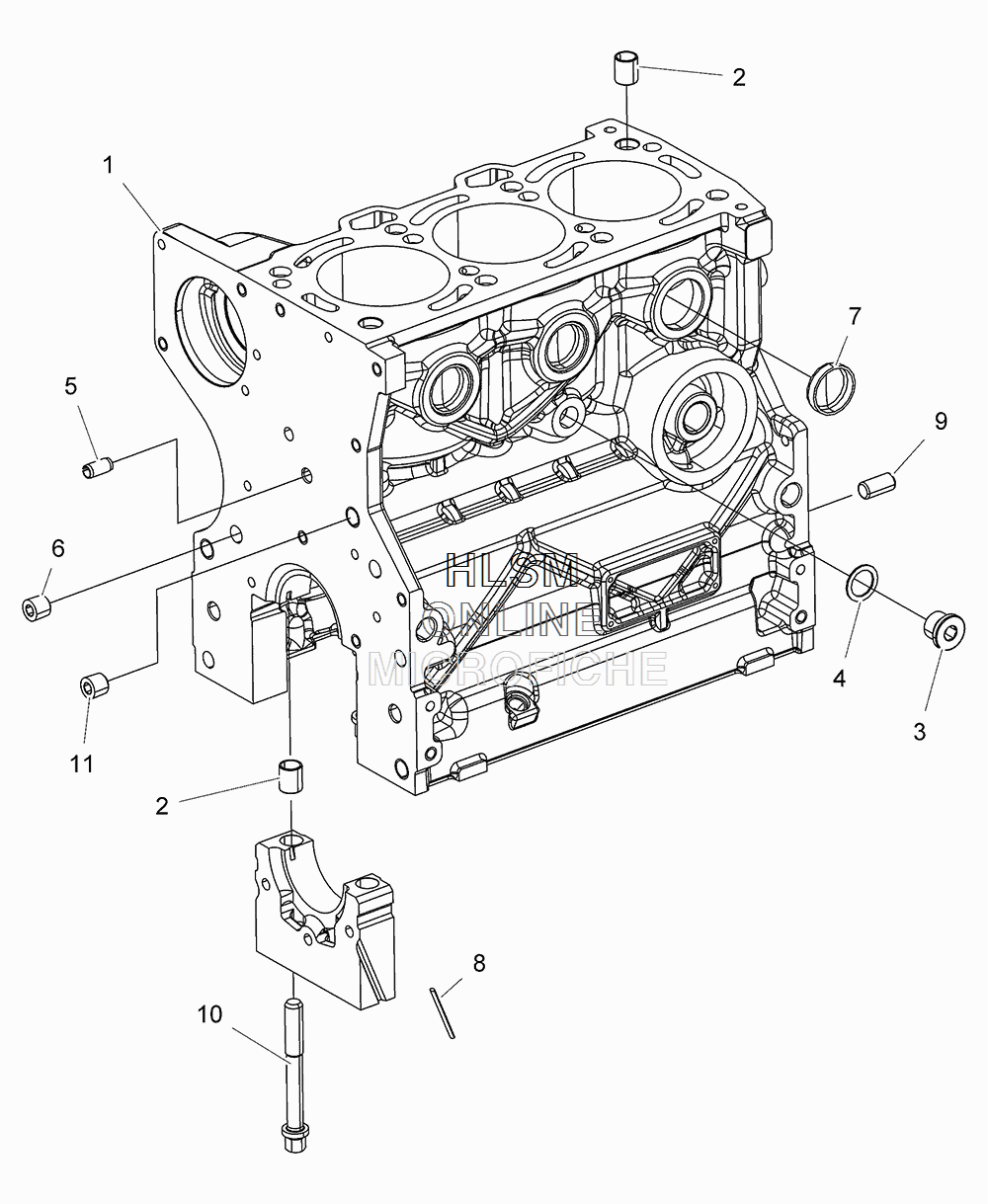 2
1
7
5
9
6
HLSM
ONLINE
MICROFICHE
4
3
11
2
8
10