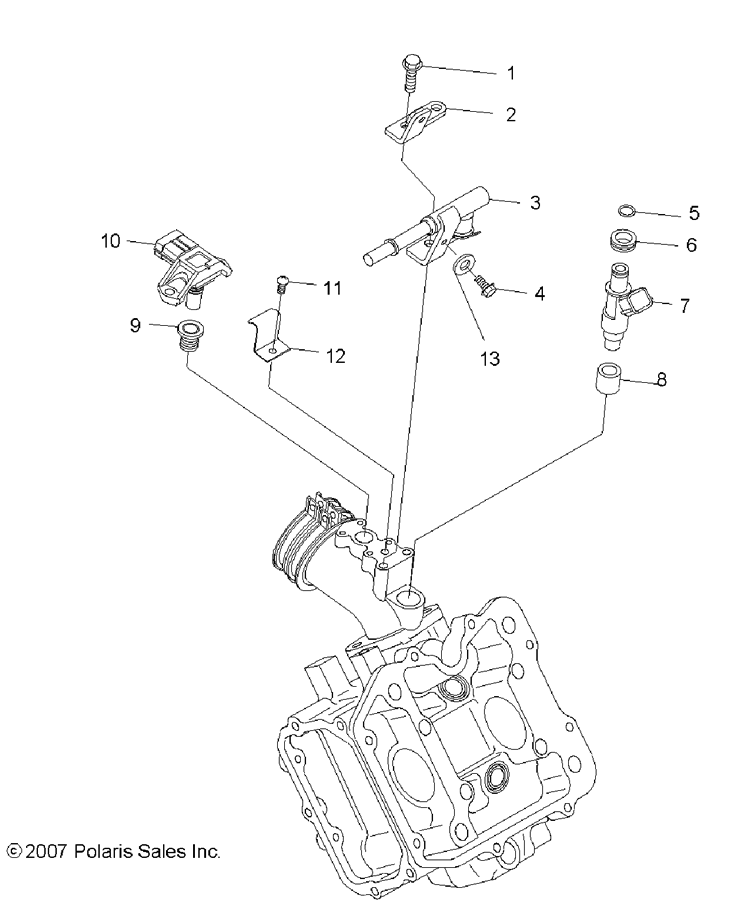 1
2
3
5
6
10
11
4
7
9
12
13
8

© 2007 Polaris Sales Inc.