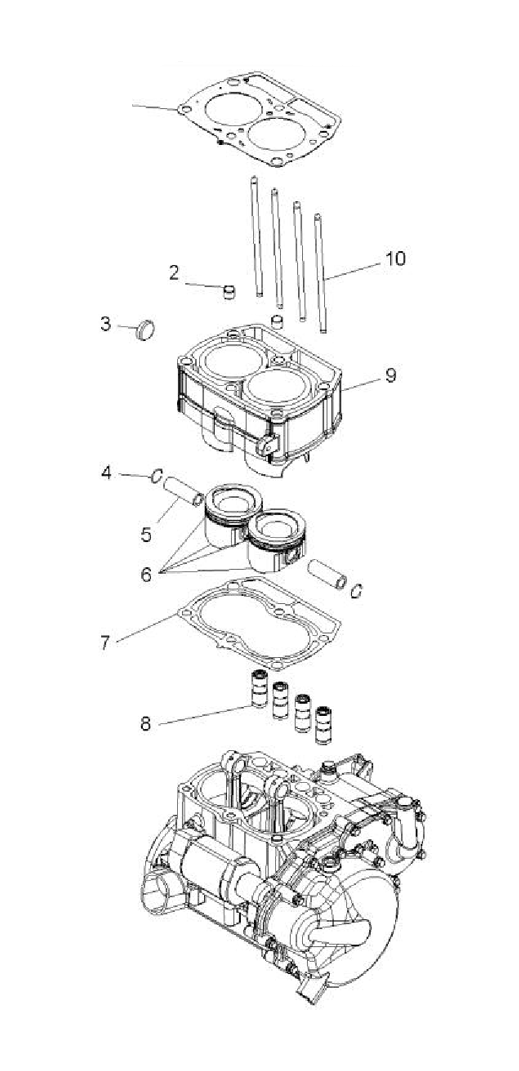 2
10
3
9
4
5
6
7
8