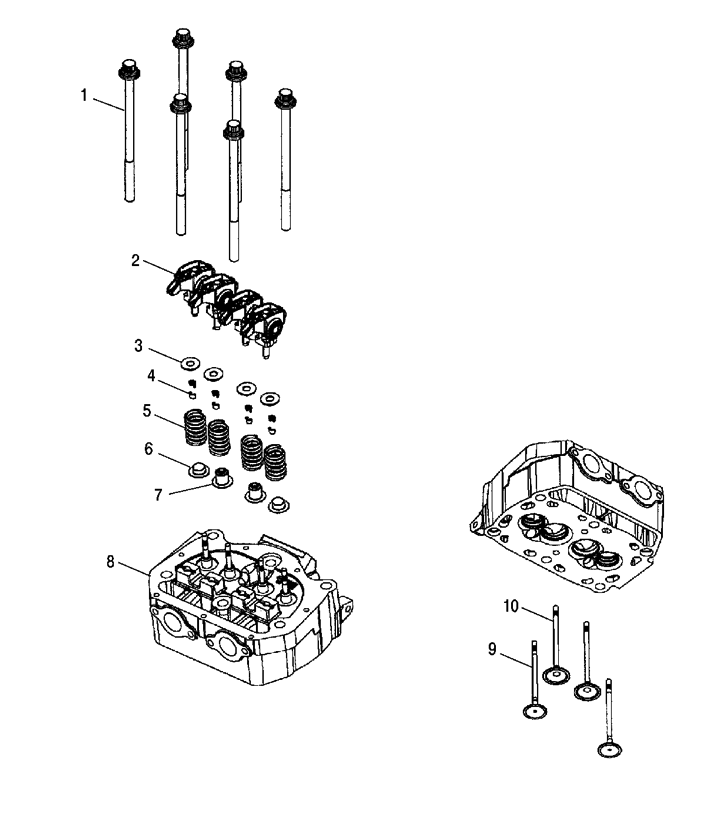 1
2
3
4
5
6
7
8
10
9