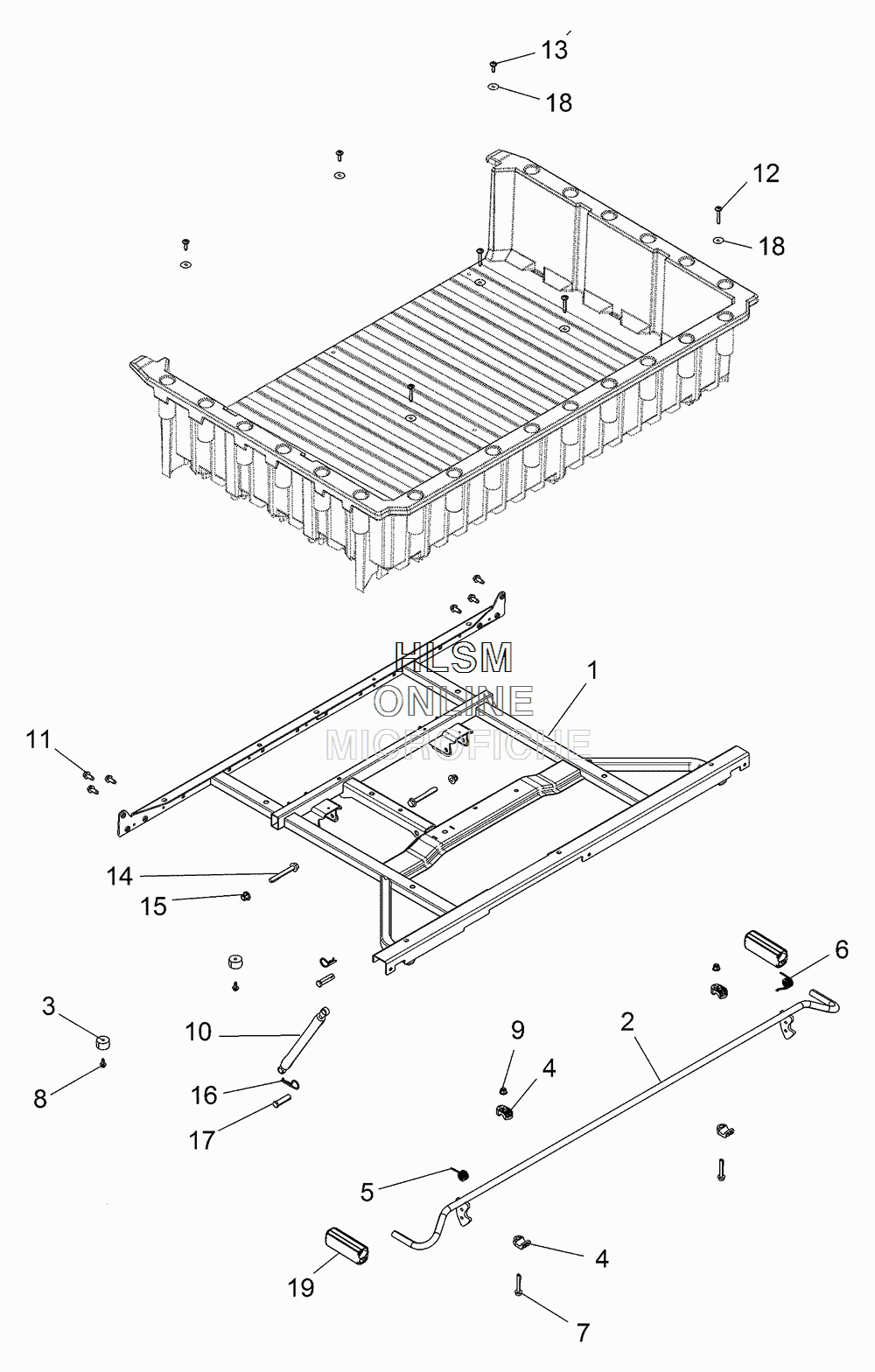 13
18
12
18
HLSM
ONLINE
MICROFICHE
1
11
14
15
6
3
10
9
2
4
8
16
17
5
4
19
7