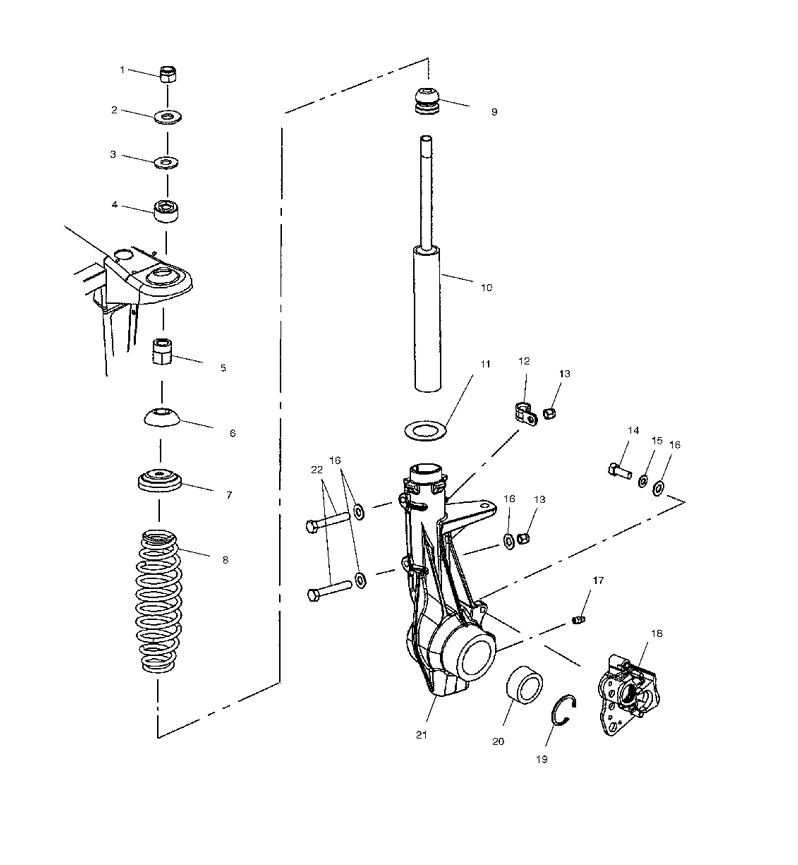 1
2
3
4
5
6
7
8
9
10
11
12
13
14
15
16
22
16
16
13
17
18
21
20
19