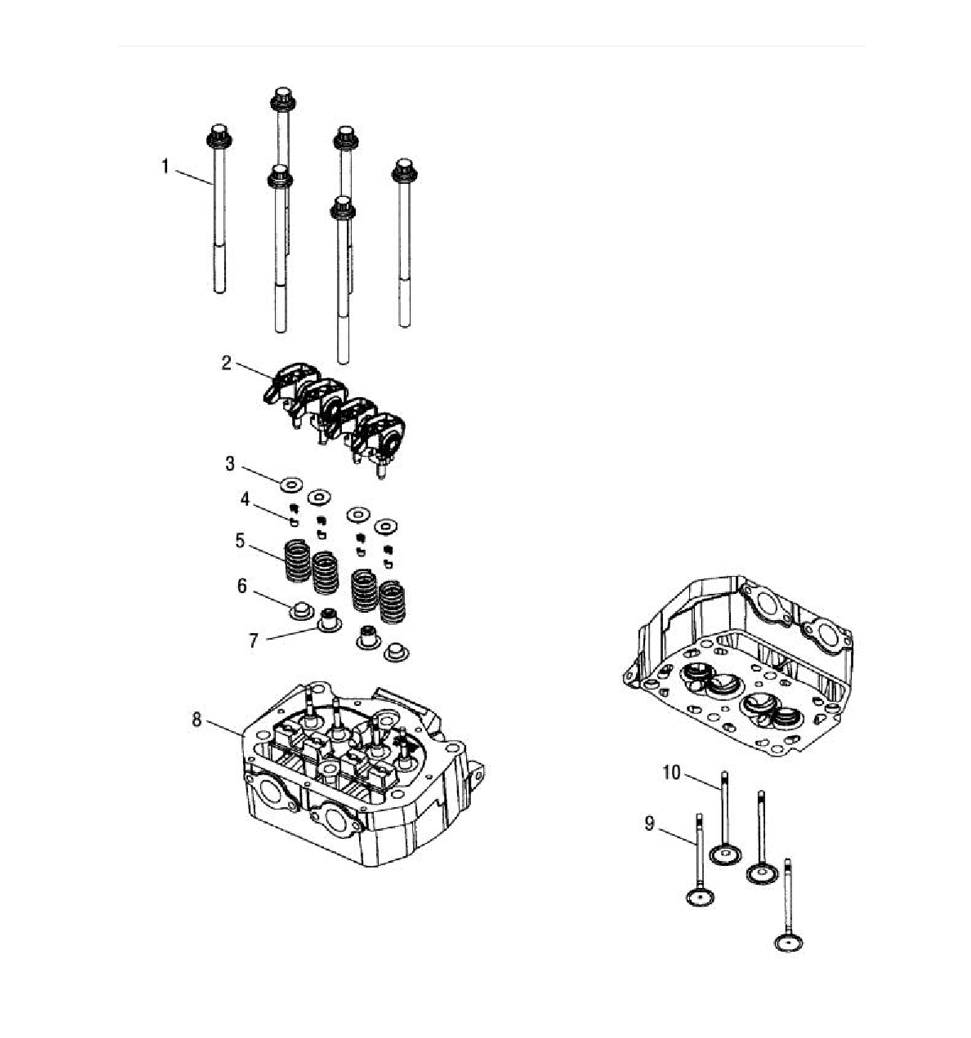 1
2
3
4
5
6
7
8
10
9