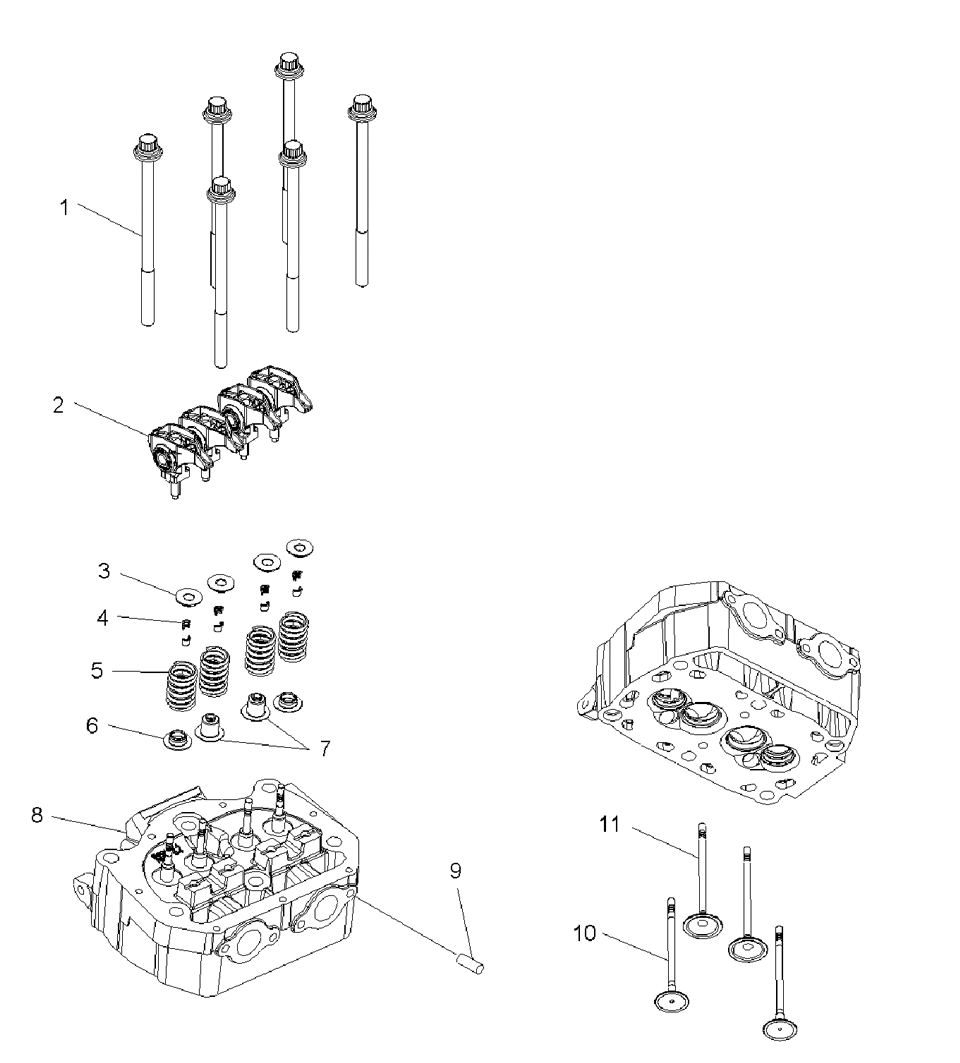 1
2
3
4
5
6
7
8
9
11
10