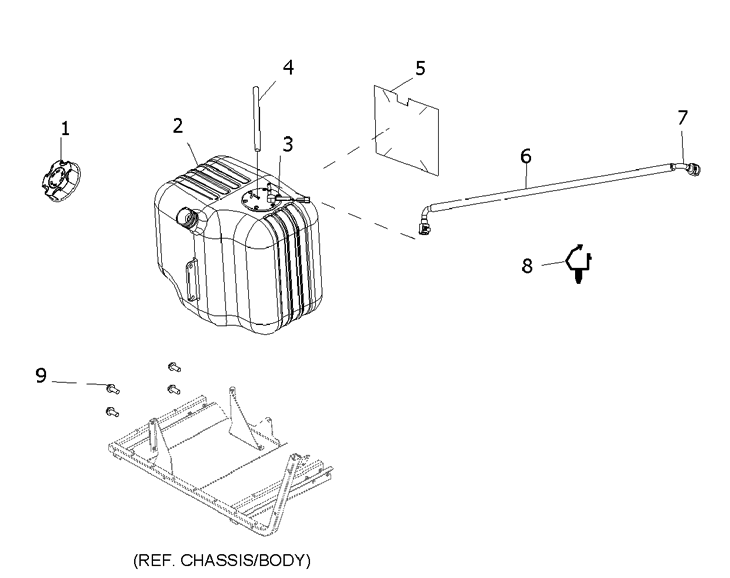 4
5
1
2
3
7
6
8
9
(REF. CHASSIS/BODY)