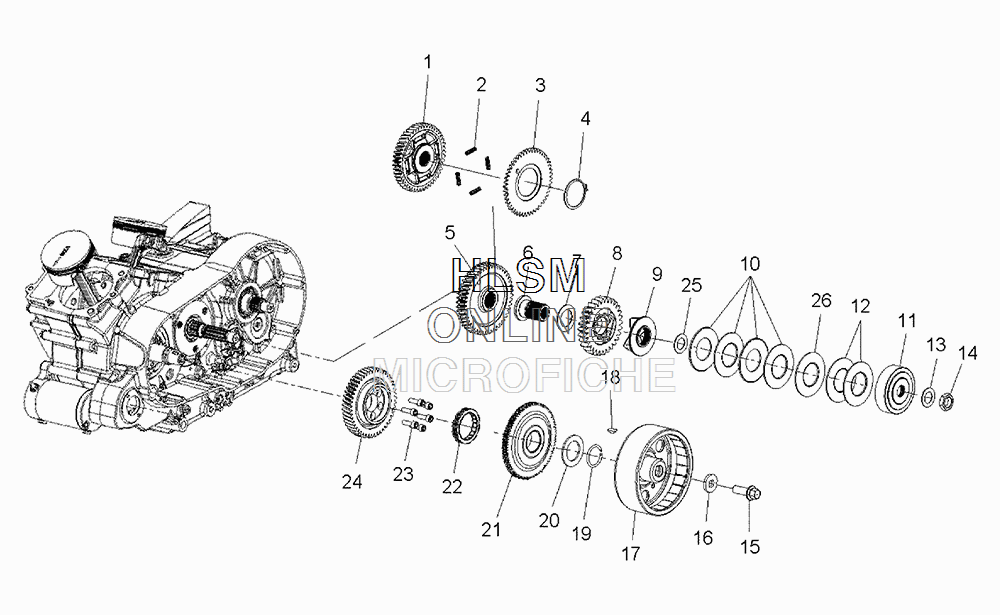 1
2
3
4
5
6
7
8
9
25
10
26
12
11
13
14
HLSM
ONLINE
MICROFICHE
18
24
23
22
21
20
19
17
16
15