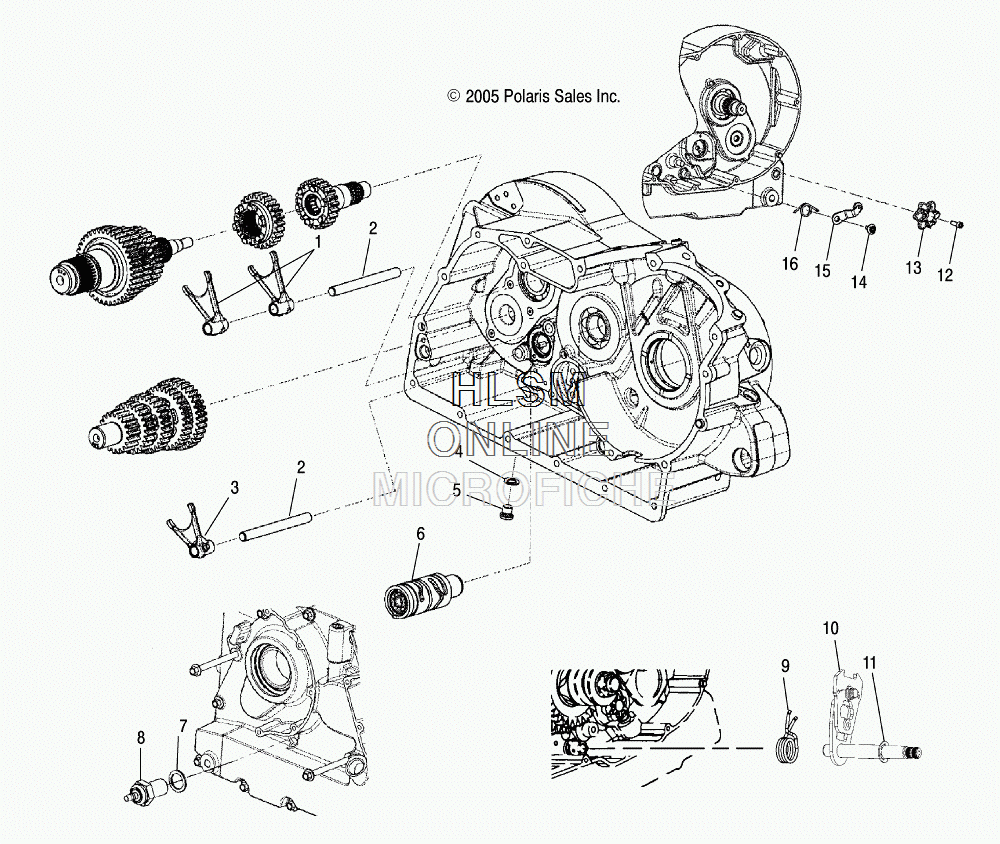 © 2005 Polaris Sales Inc.

1
2
16
15
14
13
12
HLSM
ONLINE
MICROFICHE
4
5
3
2
6
10
9
11
8
7