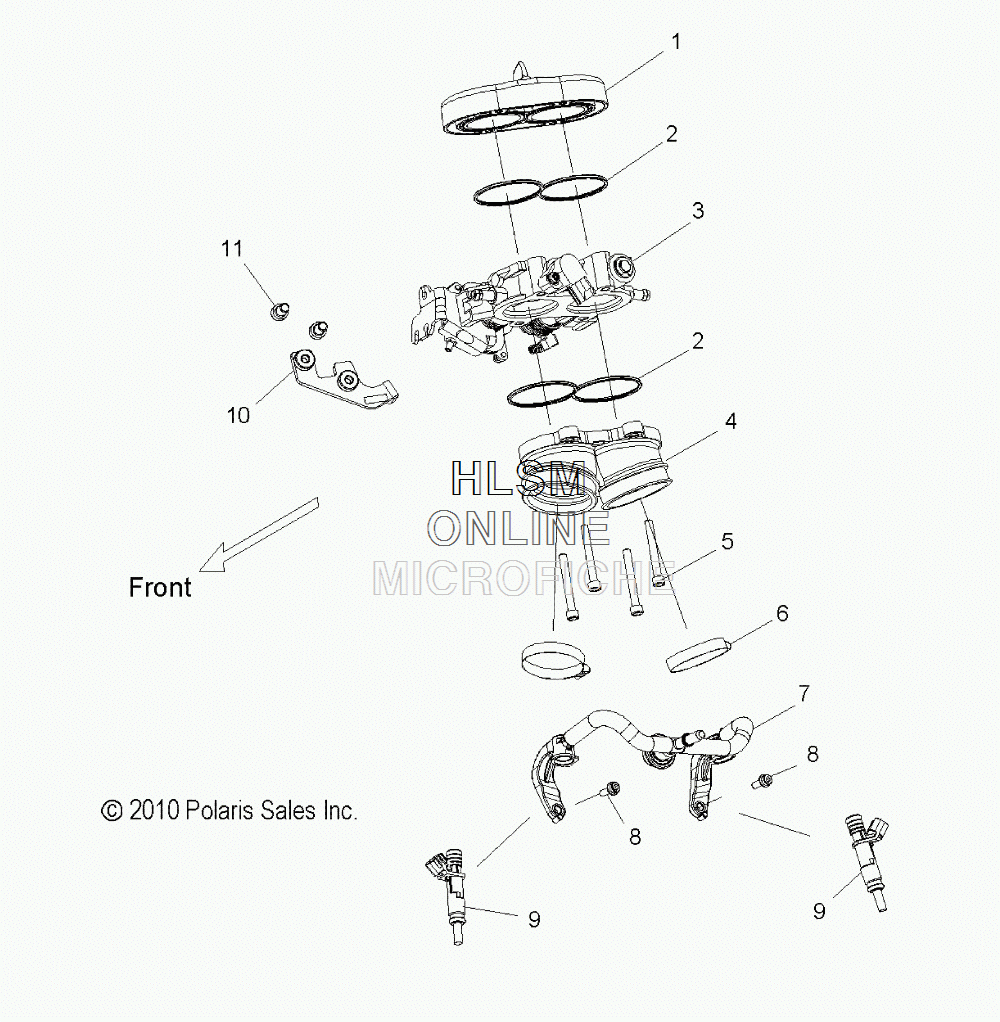 1
2
3
11
2
10
4
HLSM
ONLINE
MICROFICHE
5
Front
6
7
8
© 2010 Polaris Sales Inc.
8
9
9