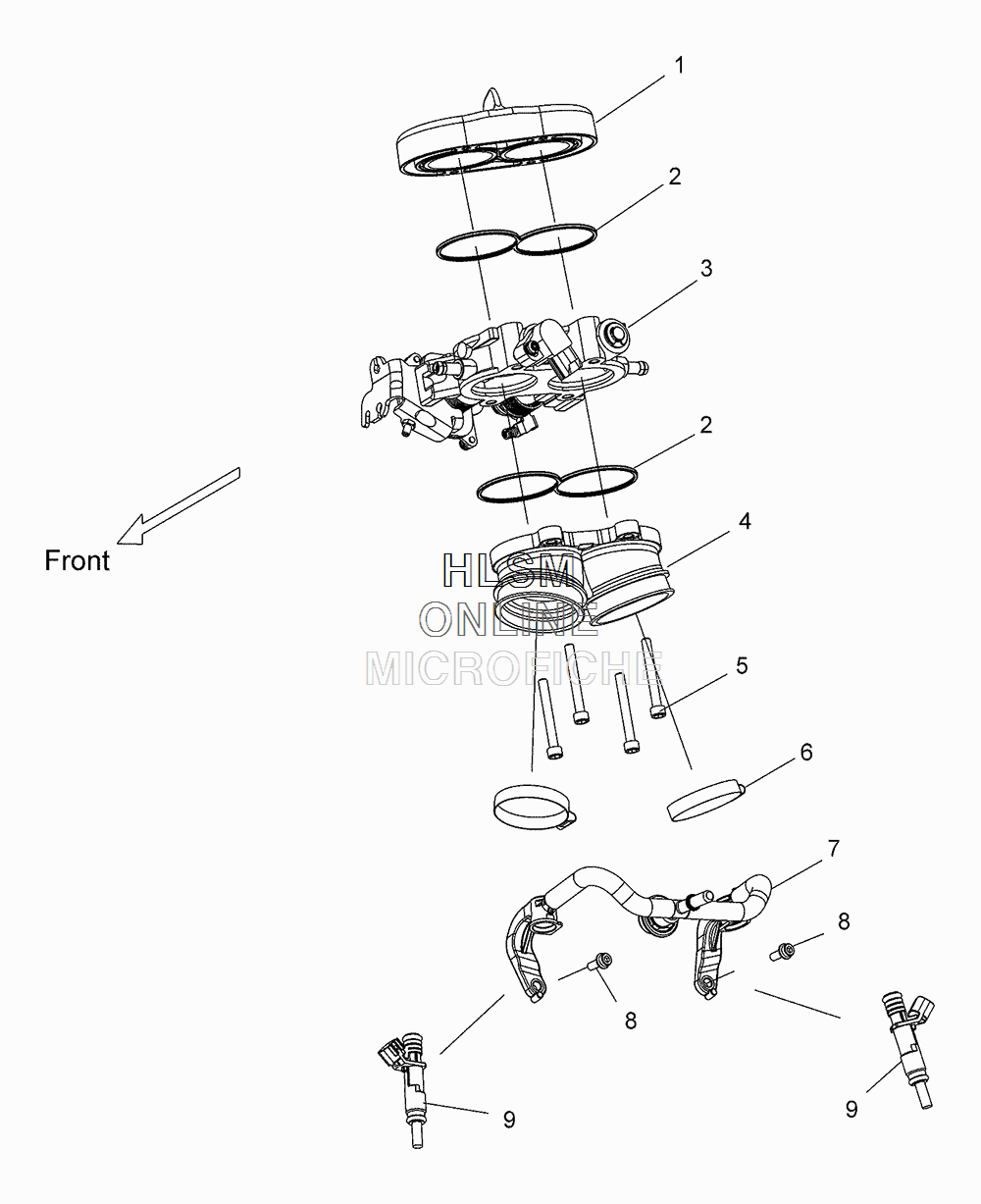 1

2

3

2

Front

4

HLSM
ONLINE
MICROFICHE

5

6

7

8

8

9

9