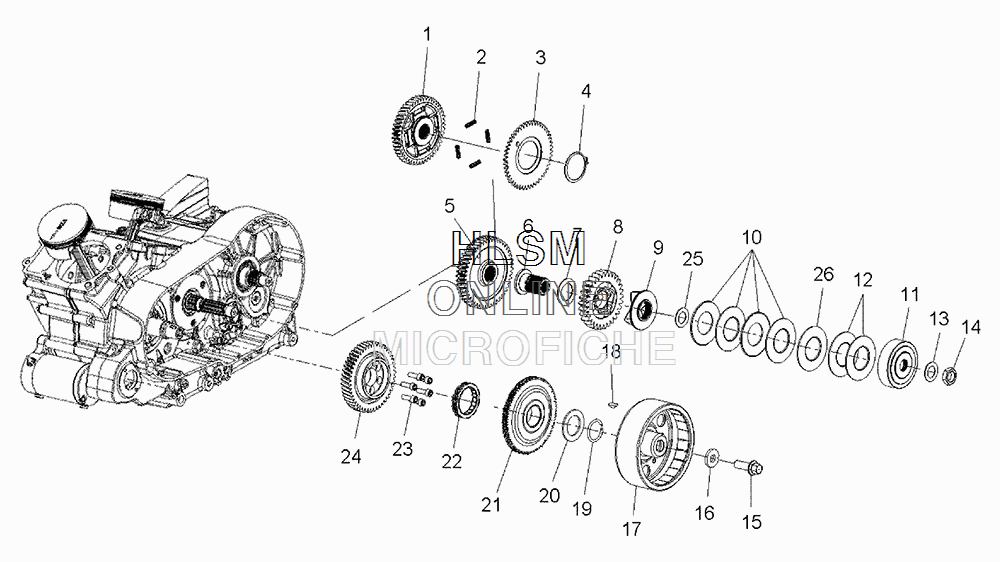 1
2
3
4
5
6
7
8
9
25
10
26
12
11
13
14
HLSM
ONLINE
MICROFICHE
18
24
23
22
21
20
19
17
16
15