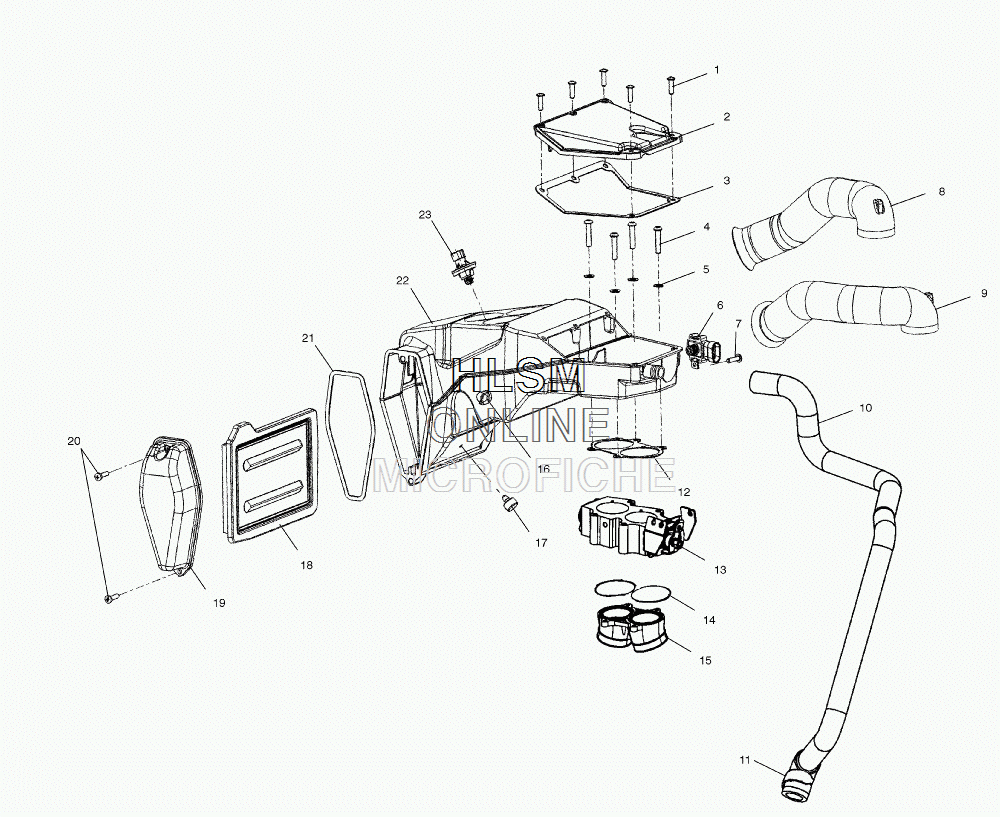 1
2
3
8
23
4
5
22
6
7
9
21
HLSM
ONLINE
MICROFICHE
10
20
16
12
17
18
13
19
14
15
11