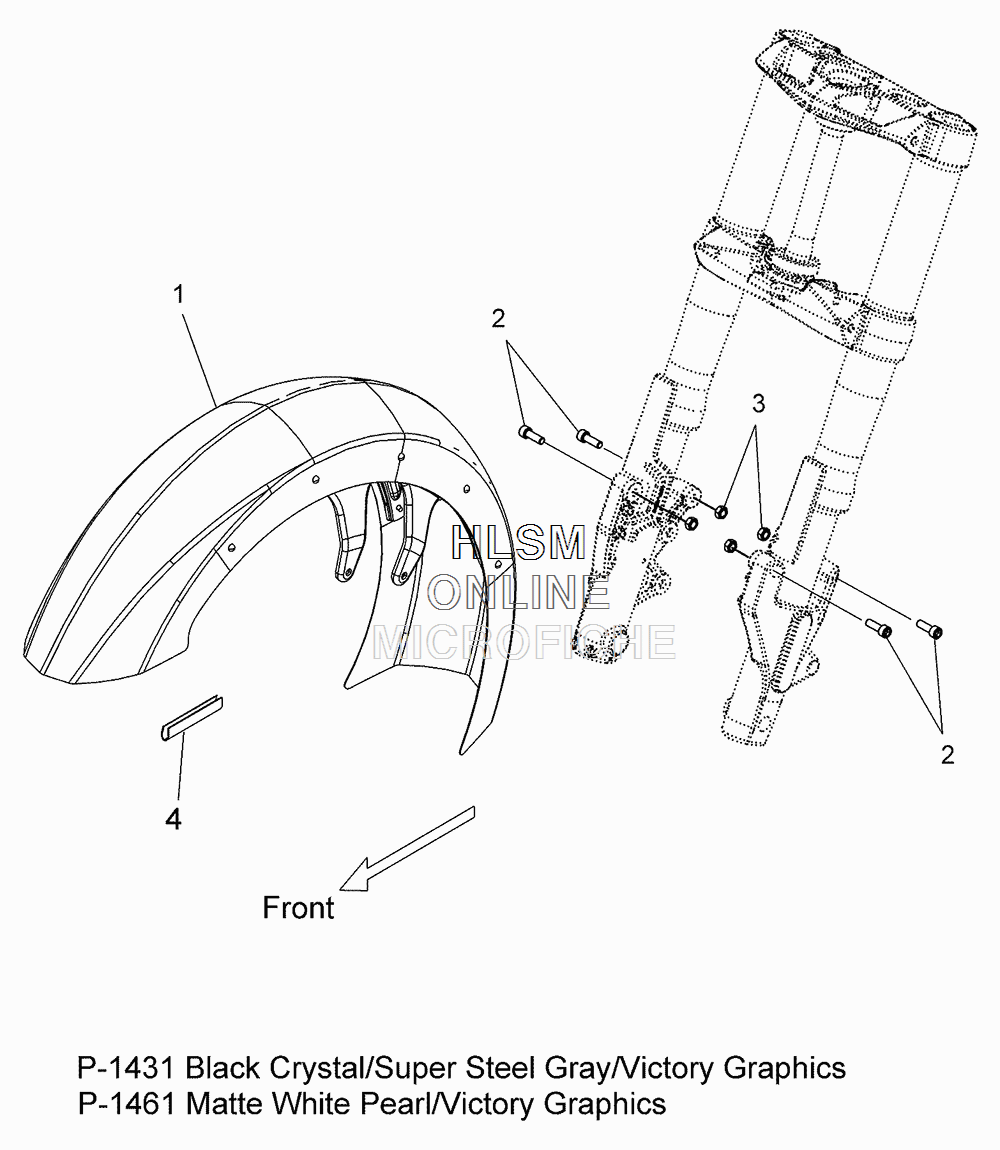 1

2

3

HLSM
ONLINE
MICROFICHE

2

4

Front

P-1431 Black Crystal/Super Steel Gray/Victory Graphics
P-1461 Matte White Pearl/Victory Graphics