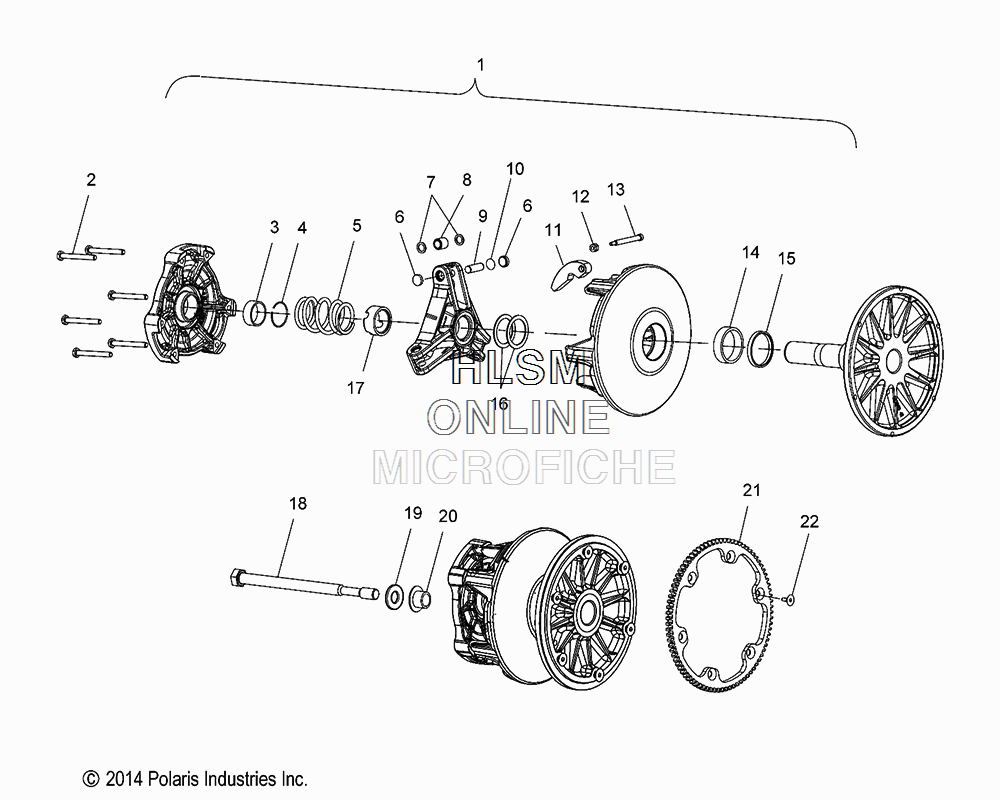 1

2

3

4

5

6

7

8

9

10

6

11

12

13

14

15

17

16

HLSM
ONLINE
MICROFICHE

18

19

20

21

22

© 2014 Polaris Industries Inc.