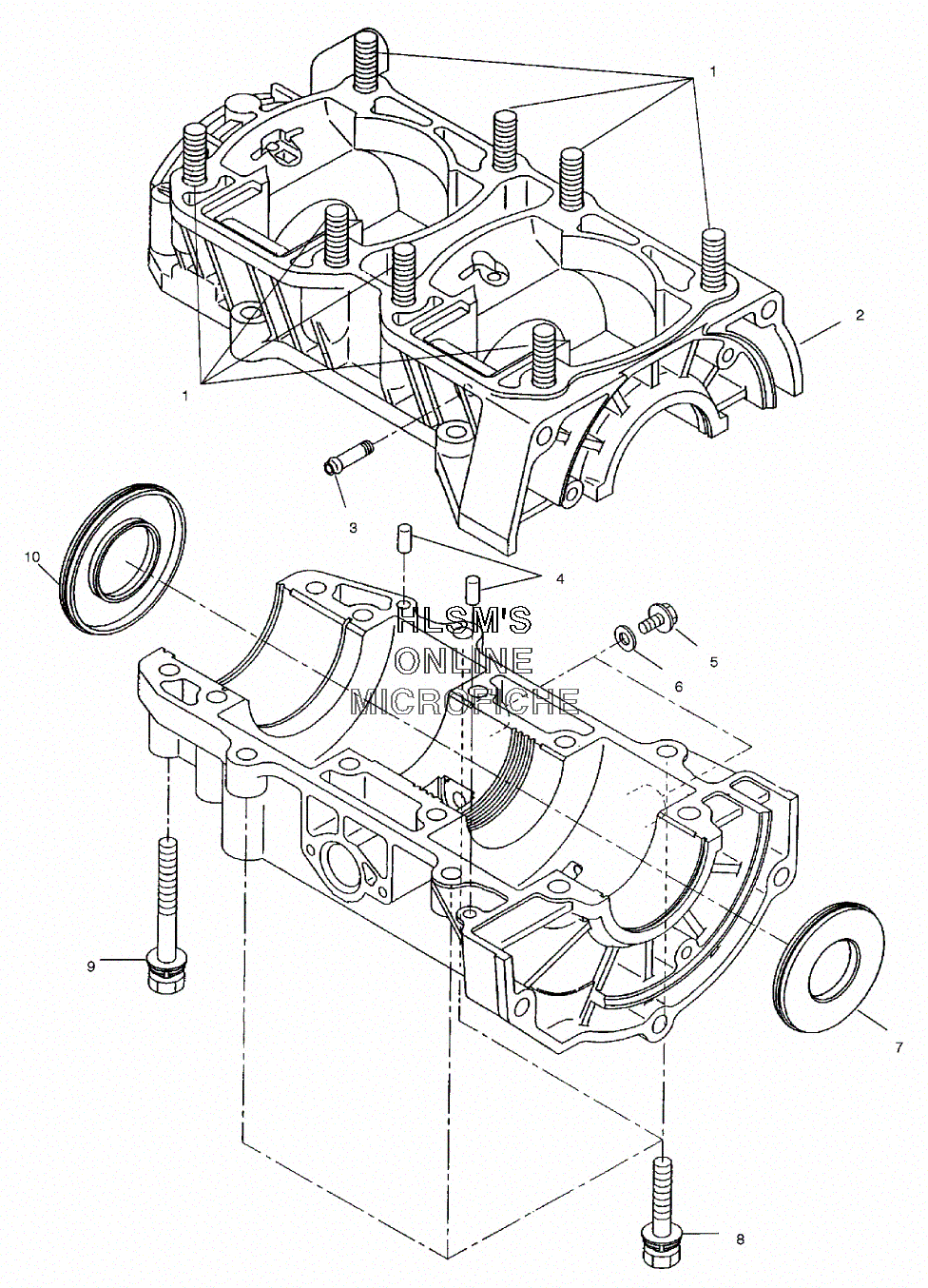 1
2
1
3
10
4
HLSM'S
ONLINE
MICROFICHE
5
6
9
7
8