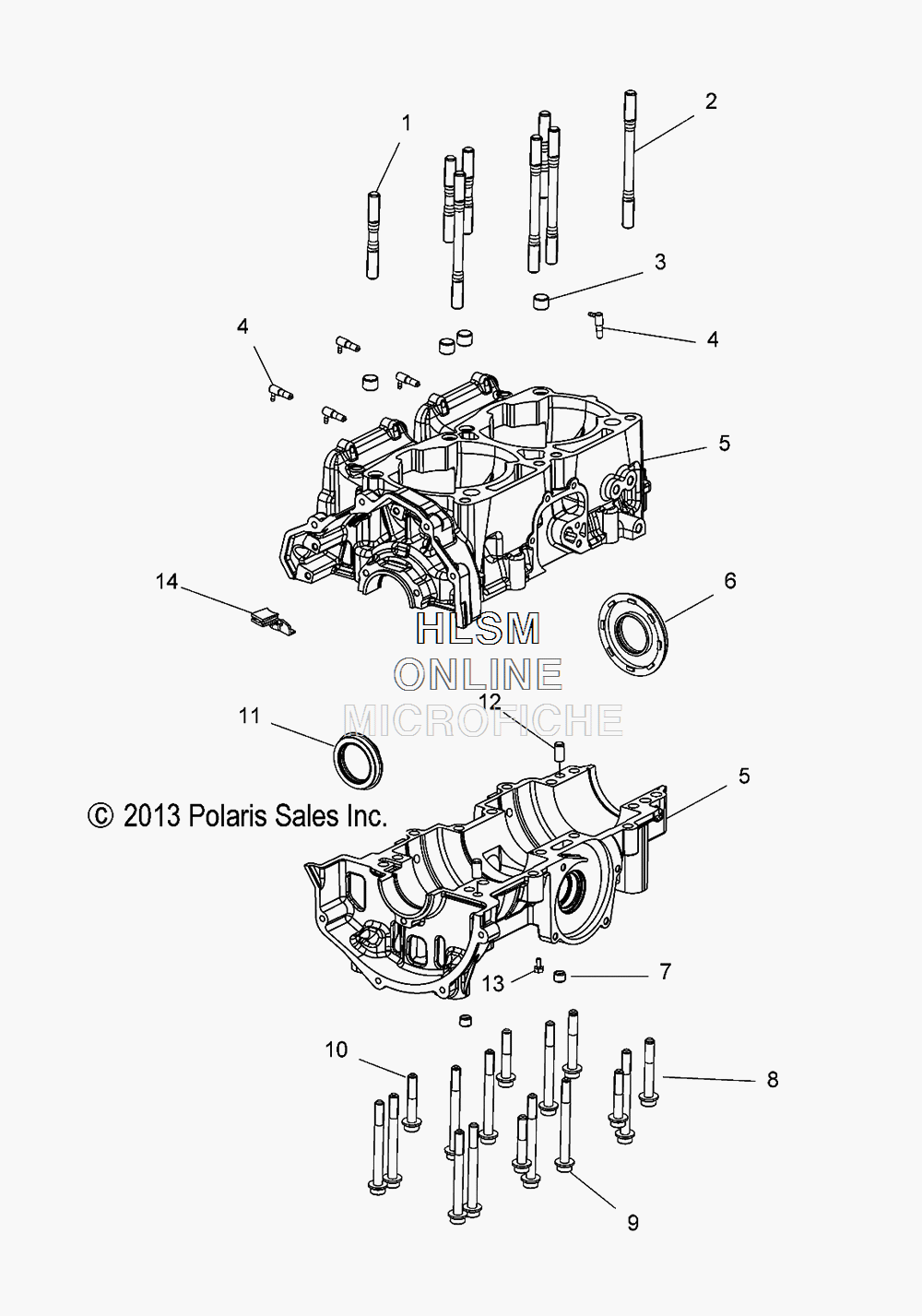 1
2
3
4
4
5
14
6
HLSM
ONLINE
MICROFICHE
11
12
5
© 2013 Polaris Sales Inc.
13
7
10
8
9