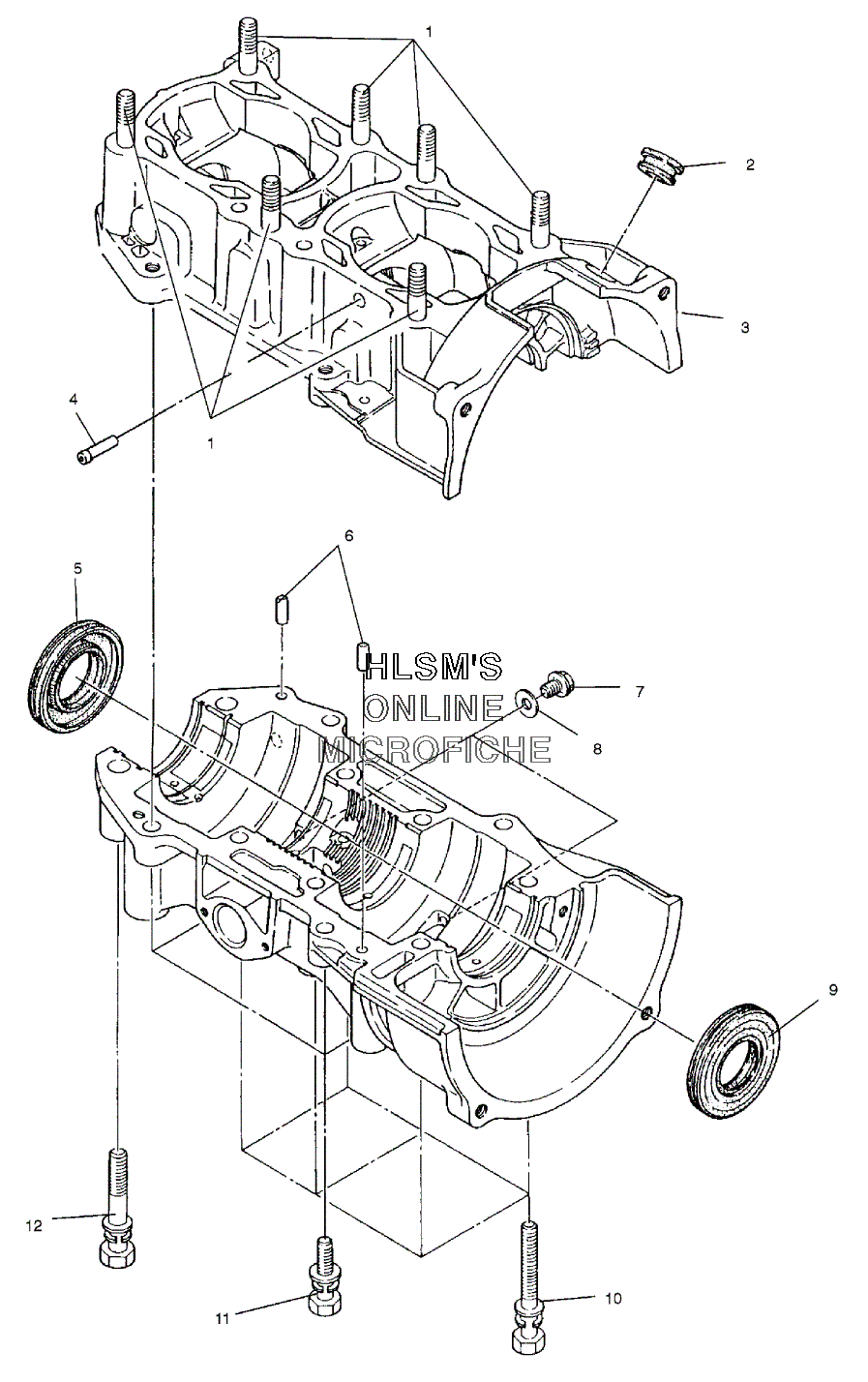 1
2
3
4
1
6
5
HLSM'S
ONLINE
MICROFICHE
7
8
9
12
11
10