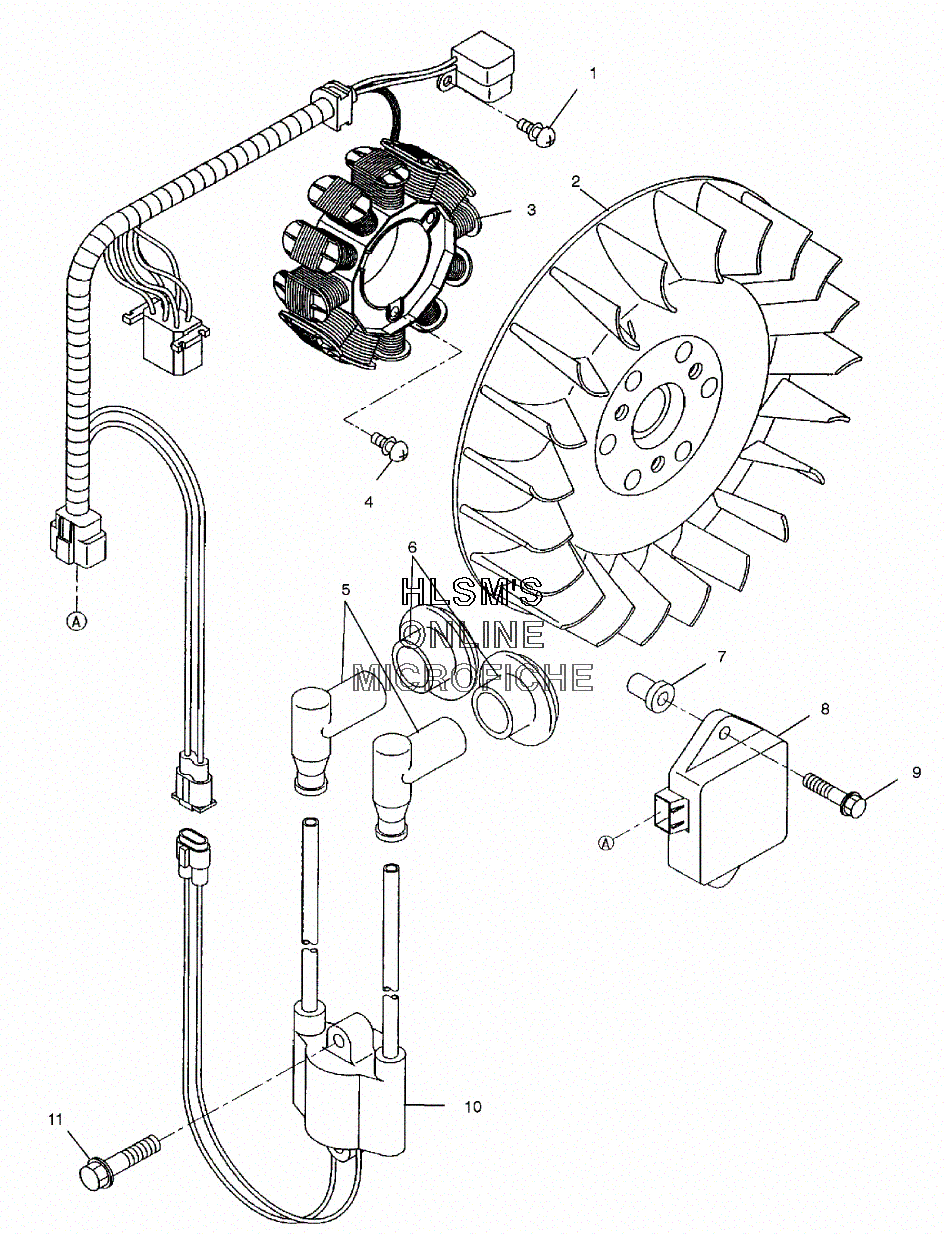 1
2
3
4
A
6
5
HLSM'S
ONLINE
MICROFICHE
7
8
9
A
10
11