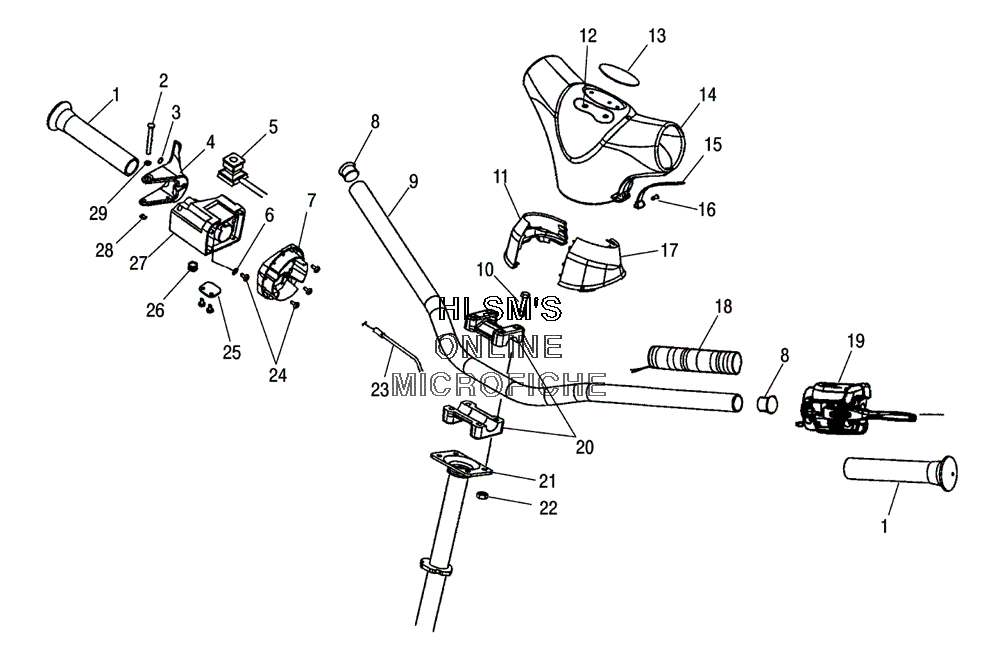 1
2
3
4
5
29
28
27
6
7
26
25
24
8
9
12
13
14
15
16
11
17
10
HLSM'S
ONLINE
MICROFICHE
18
8
19
23
20
21
22
1