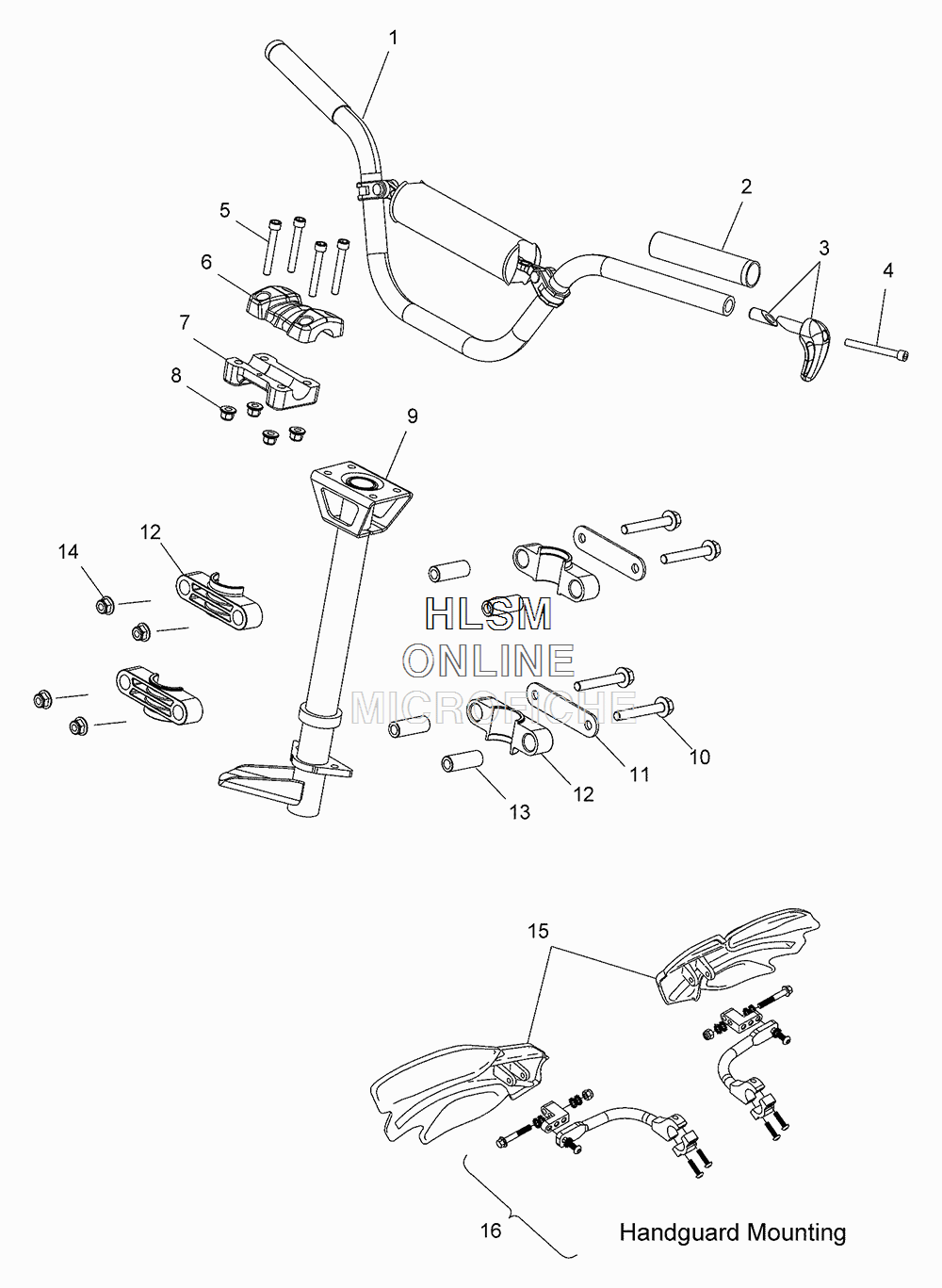 1
2
3
4
5
6
7
8
9
12
14
HLSM
ONLINE
MICROFICHE
10
11
12
13
15
16
Handguard Mounting