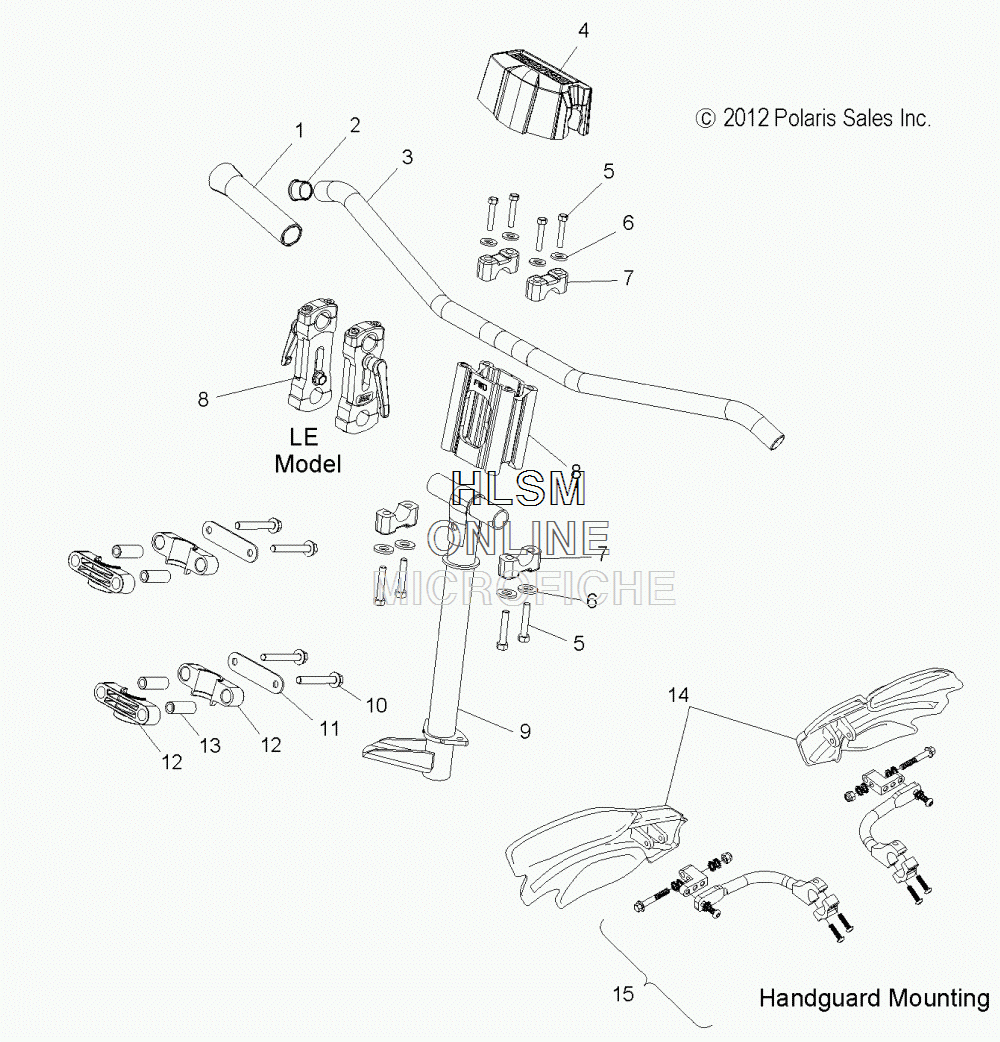 4

© 2012 Polaris Sales Inc.

1
2
3
5
6
7
8
LE
Model
8
HLSM
ONLINE
MICROFICHE
7
6
5
10
11
12
13
12
9
14
15
Handguard Mounting