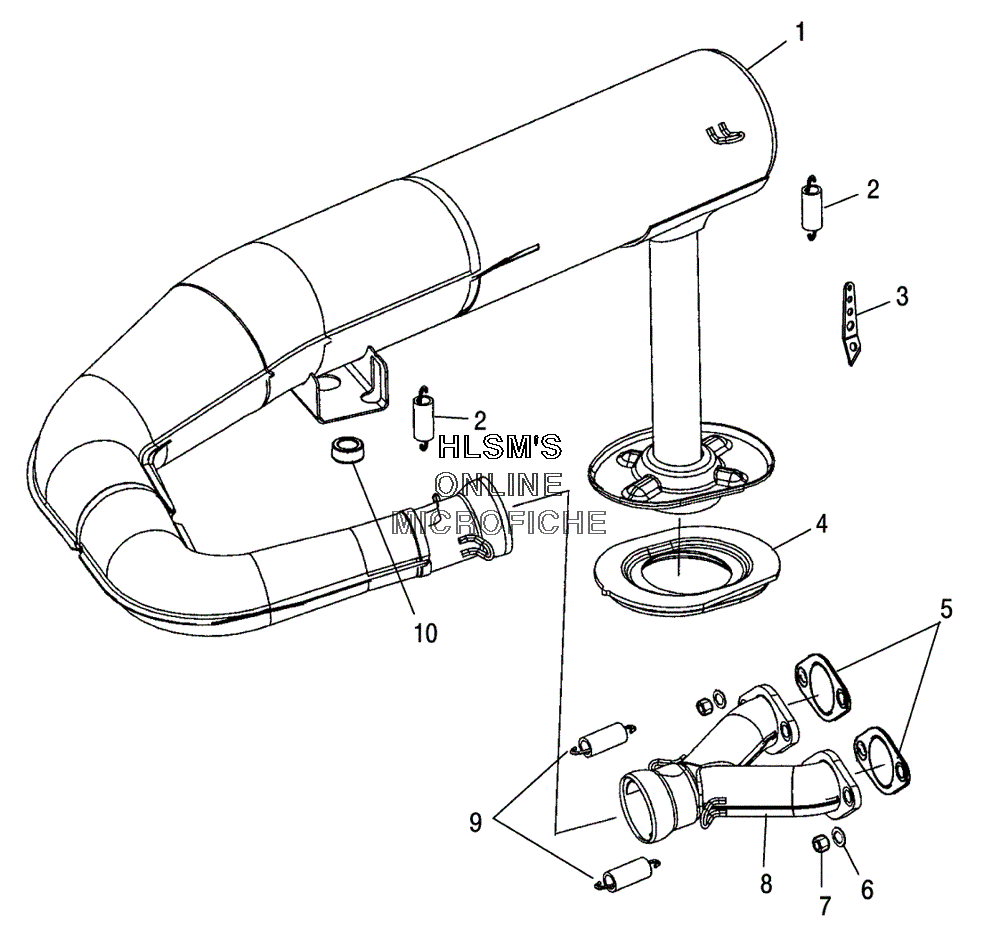 1
2
3
2
HLSM'S
ONLINE
MICROFICHE
4
10
5
9
8
7
6