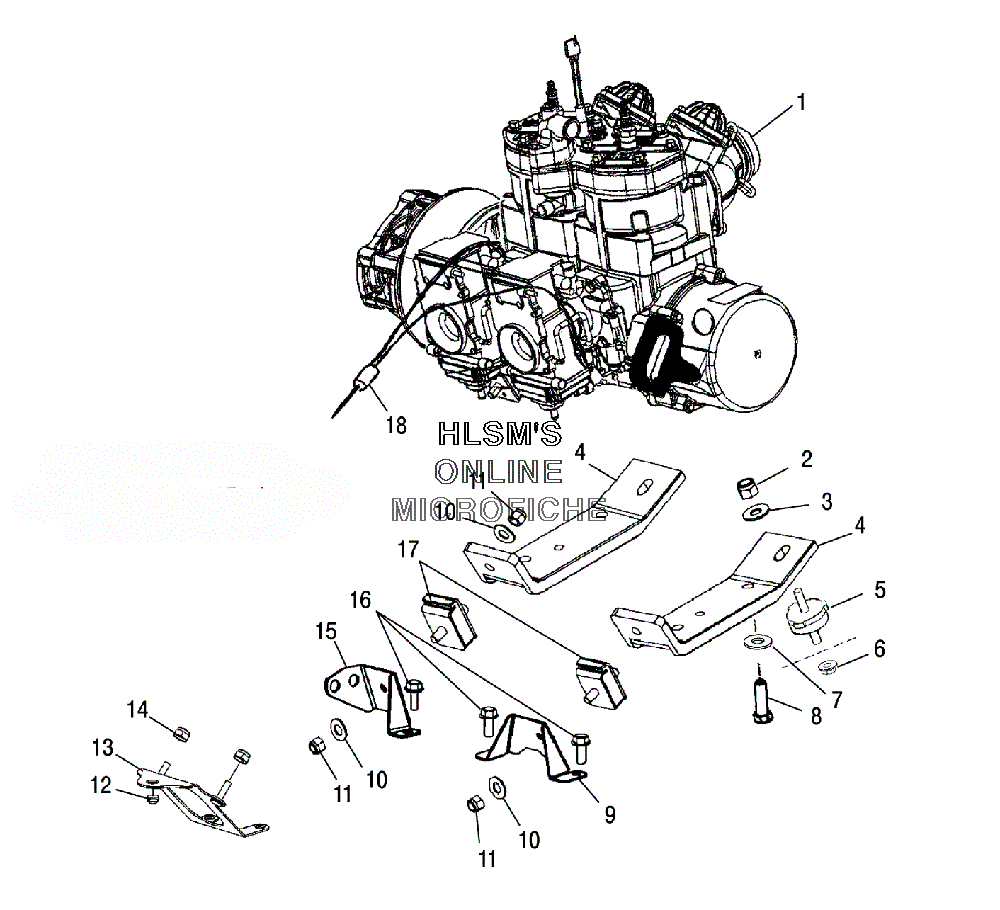 1
18
HLSM'S
ONLINE
MICROFICHE
4
11
10
2
3
4
17
5
16
15
6
7
8
14
13
12
11
10
9
10
11