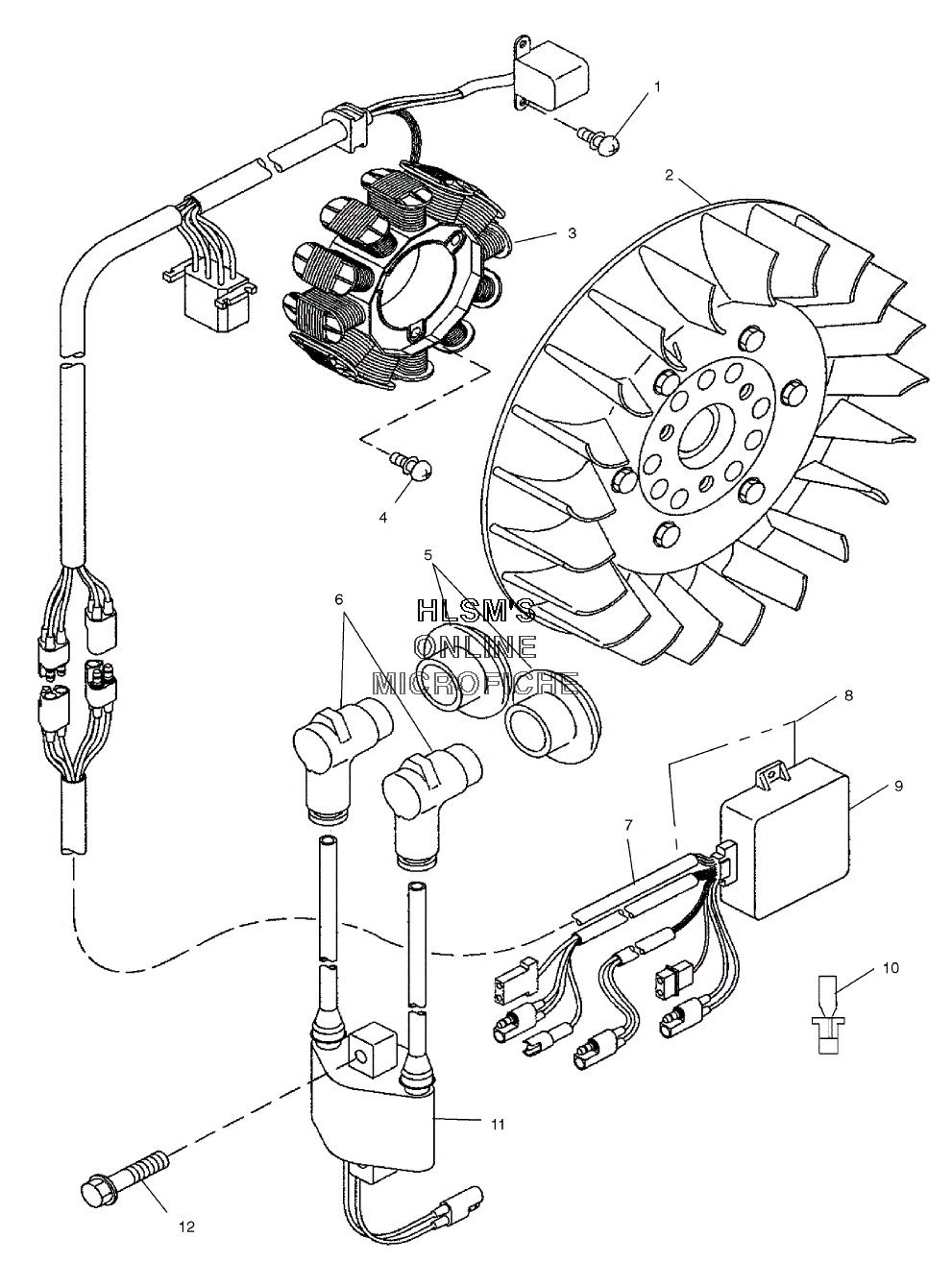 1
2
3
4
5
6
HLSM'S
ONLINE
MICROFICHE
8
9
7
10
11
12