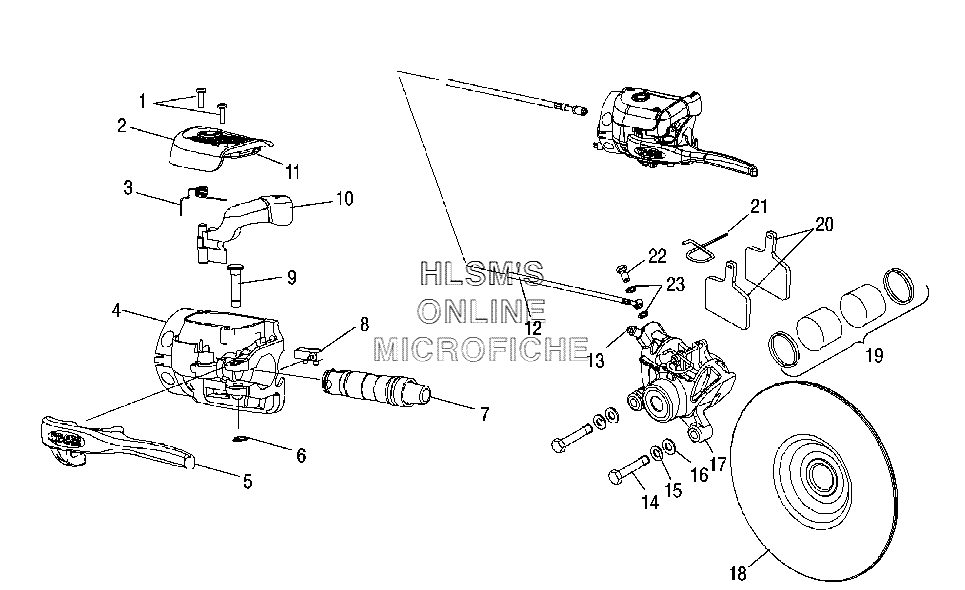 1
2
11
3
10
9
4
8
7
6
5
HLSM'S
ONLINE
MICROFICHE
12
21
20
22
23
13
19
17
16
15
14
18