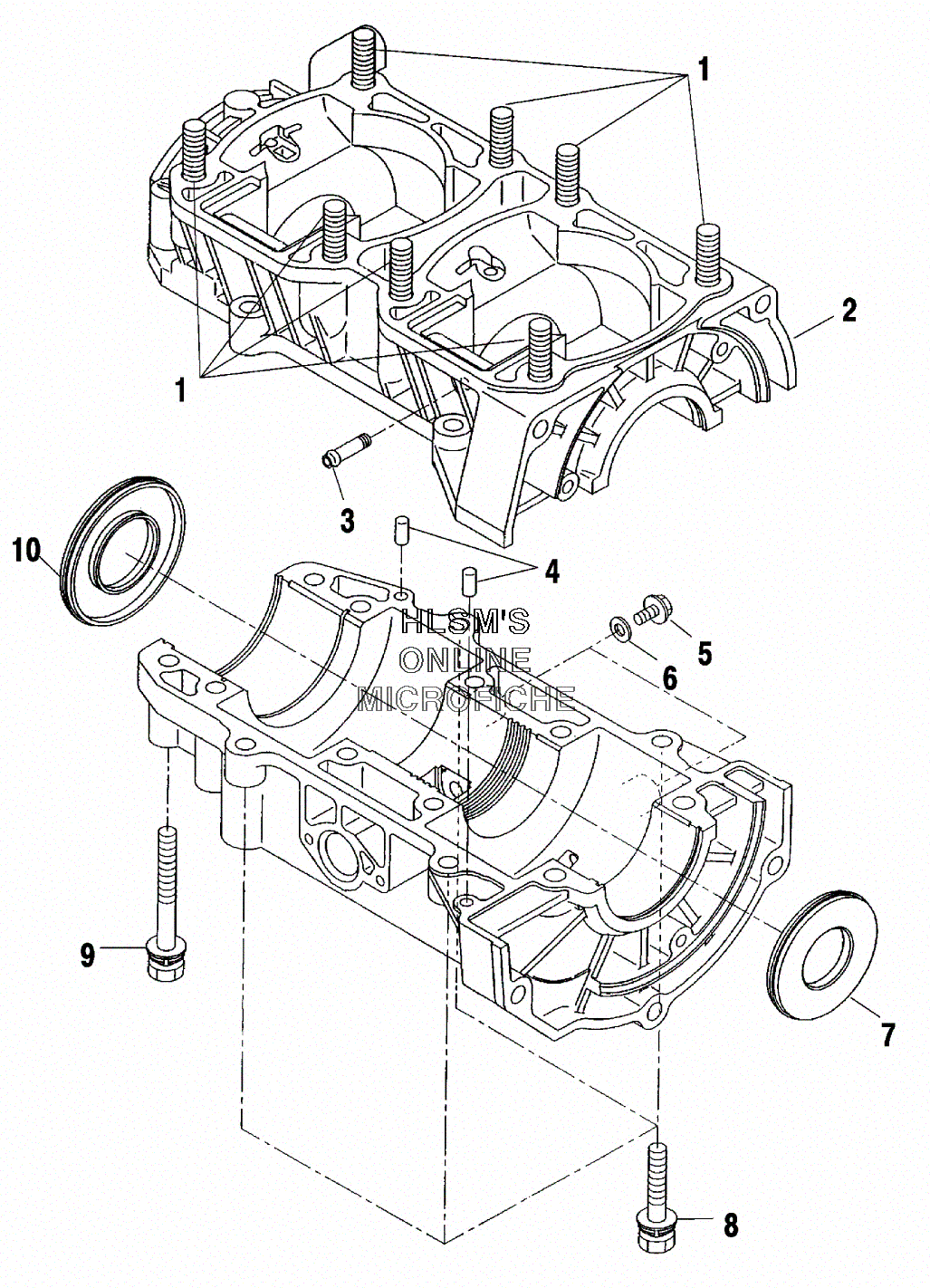 1
2
1
3
10
4
HLSM'S
ONLINE
MICROFICHE
5
6
9
7
8