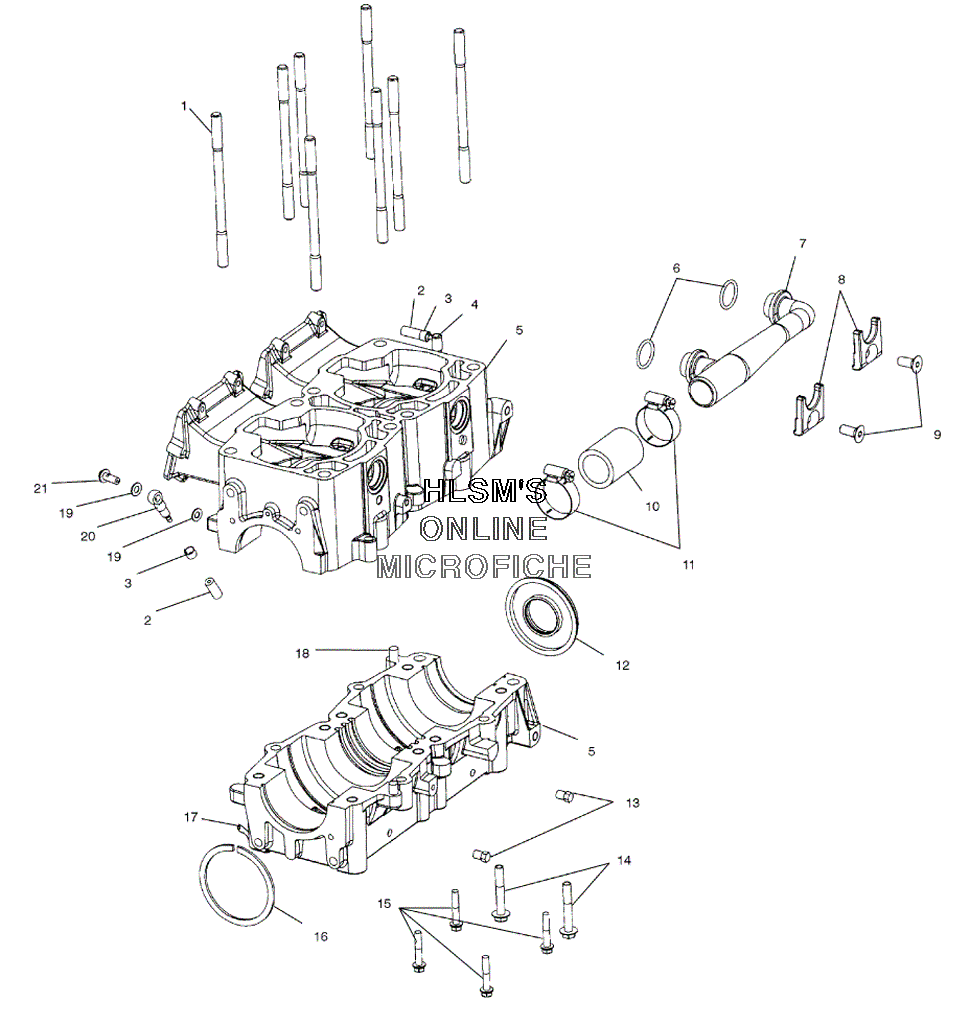 1
2
3
4
5
6
7
8
9
21
19
20
19
3
2
HLSM'S
ONLINE
MICROFICHE
10
11
12
18
5
13
17
14
15
16