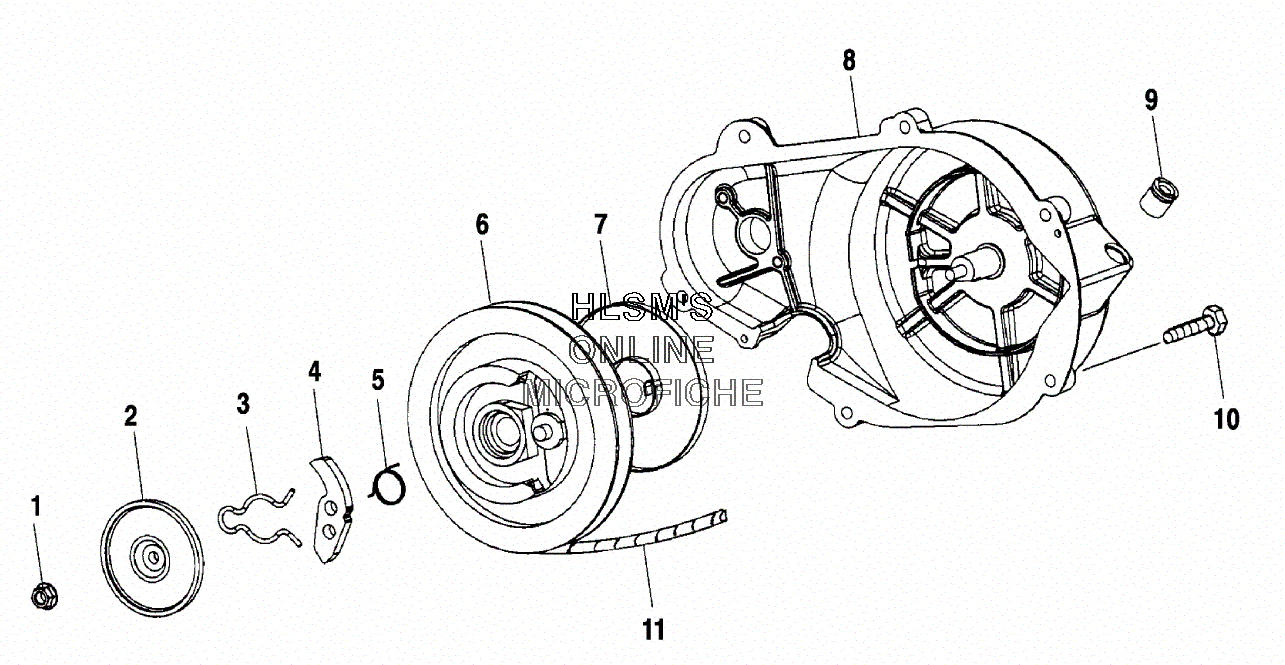 8
9
6
7
HLSM'S
ONLINE
MICROFICHE
4
5
3
2
10
1
11