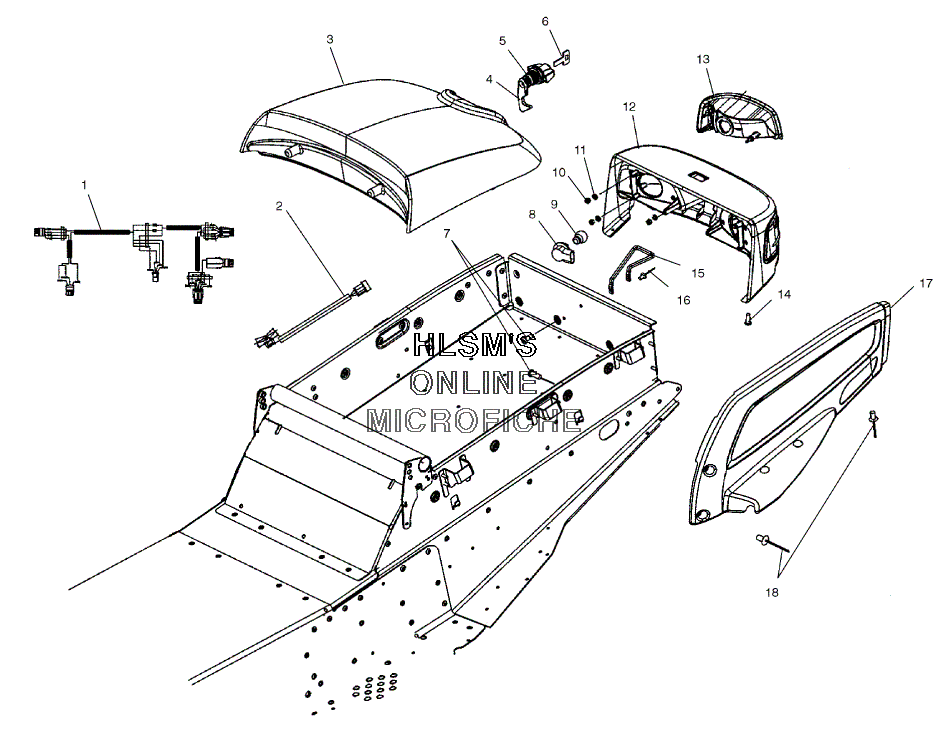 3
6
5
4
13
12
11
10
9
8
1
2
7
15
16
14
17
HLSM'S
ONLINE
MICROFICHE
18