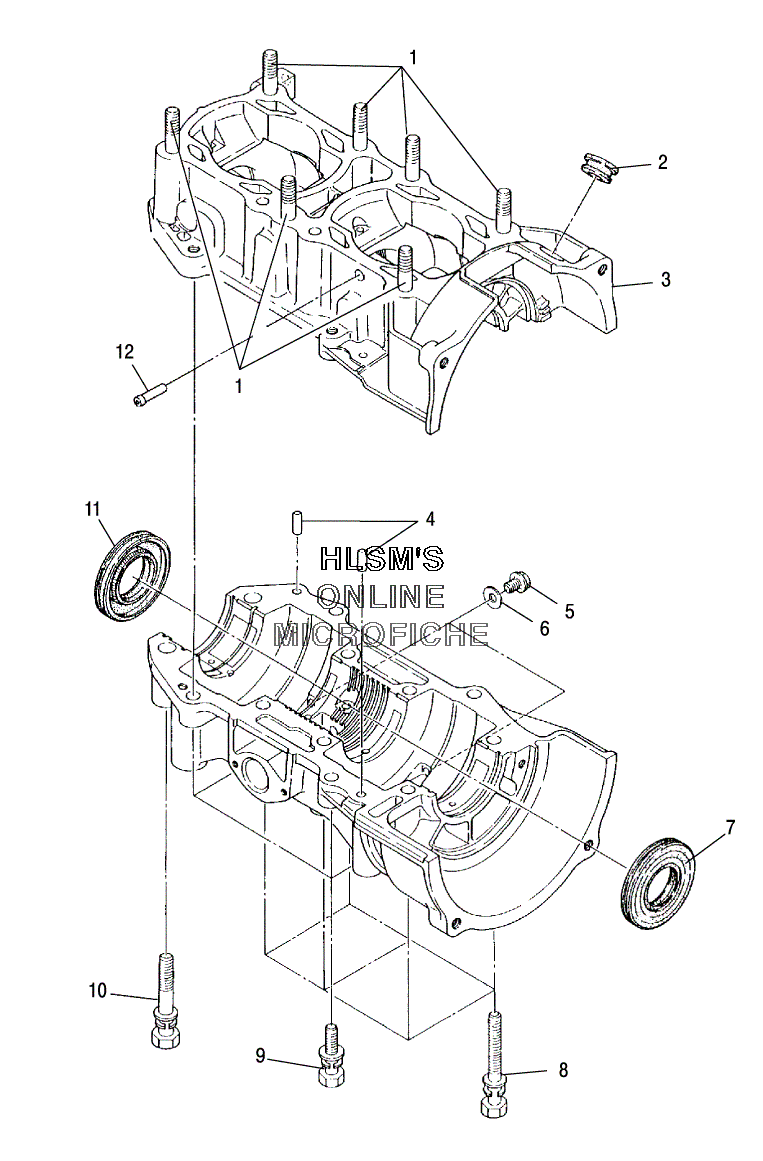 1
2
3
12
1
11
4
HLSM'S
ONLINE
MICROFICHE
5
6
7
10
9
8