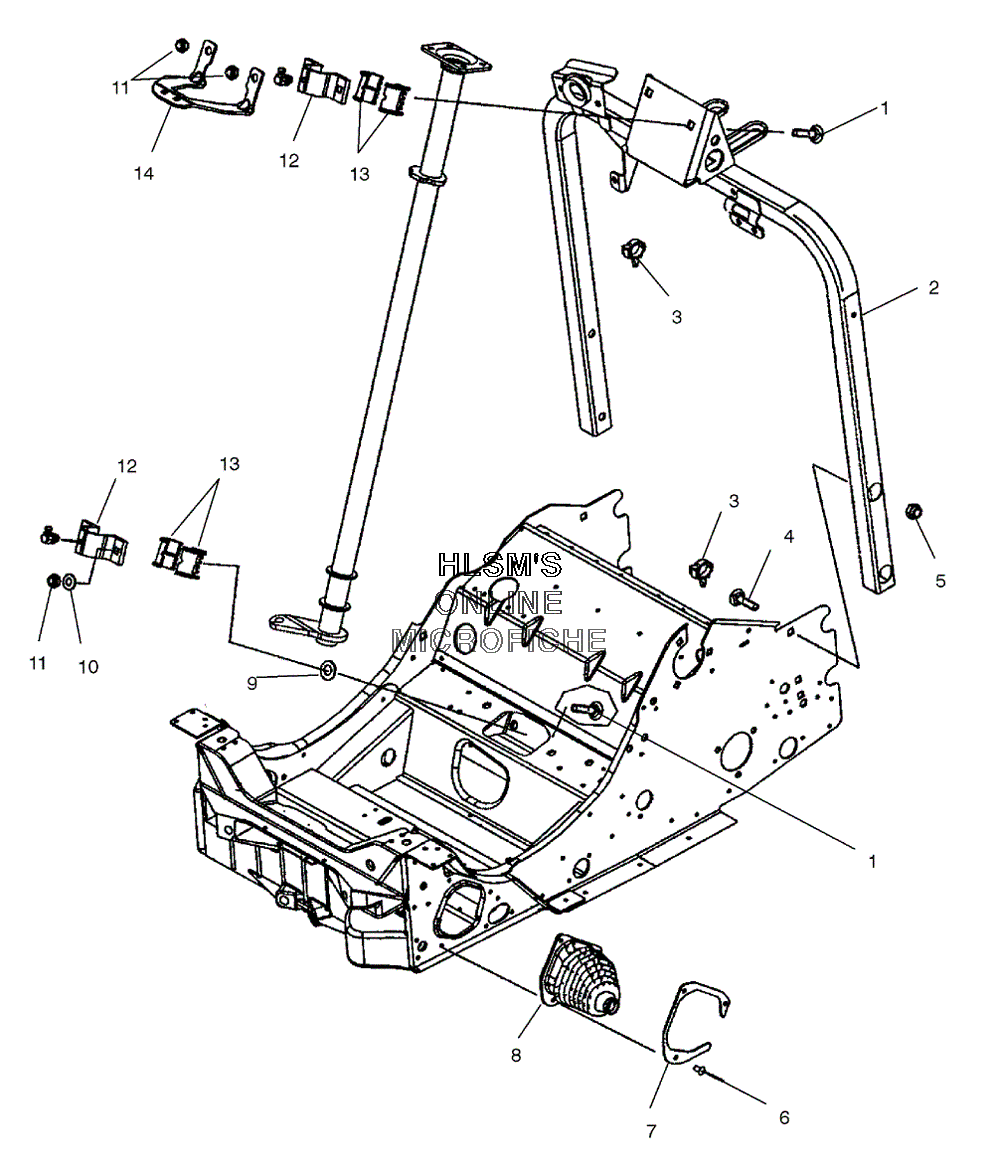 11
14
12
13
1
3
2
12
13
3
4
5
HLSM'S
ONLINE
MICROFICHE
11
10
9
1
8
7
6